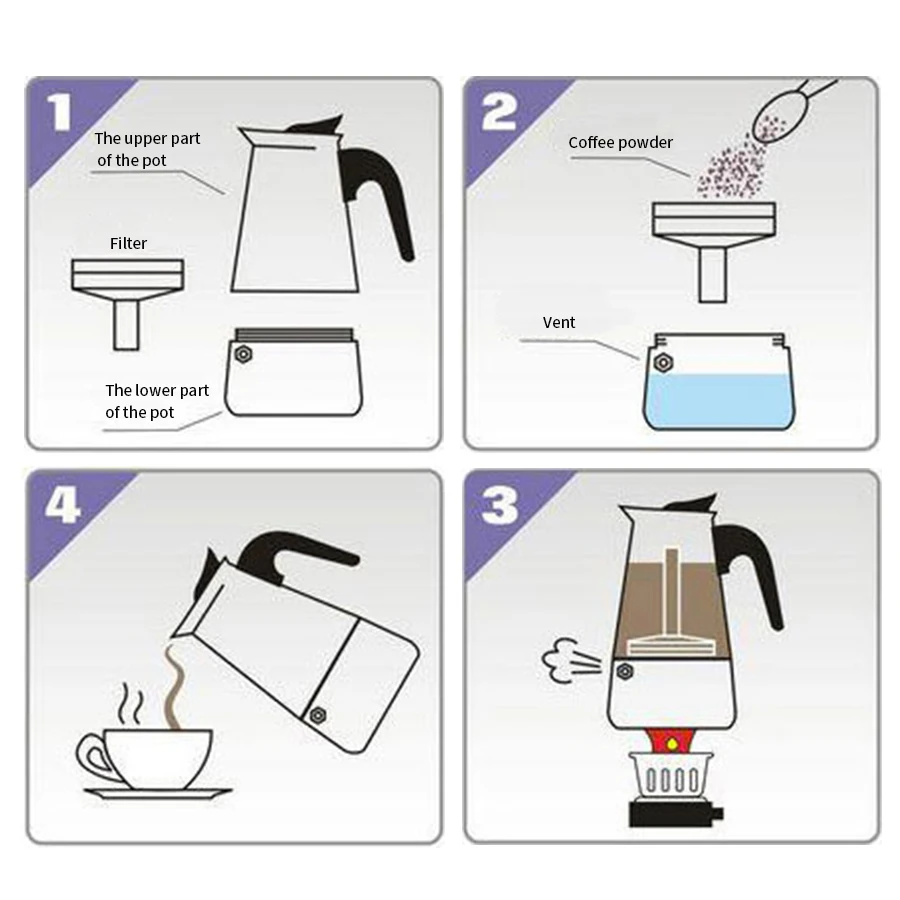 1

The upper part of the pot

Filter

The lower part of the pot

2

Coffee powder

Vent

4

3