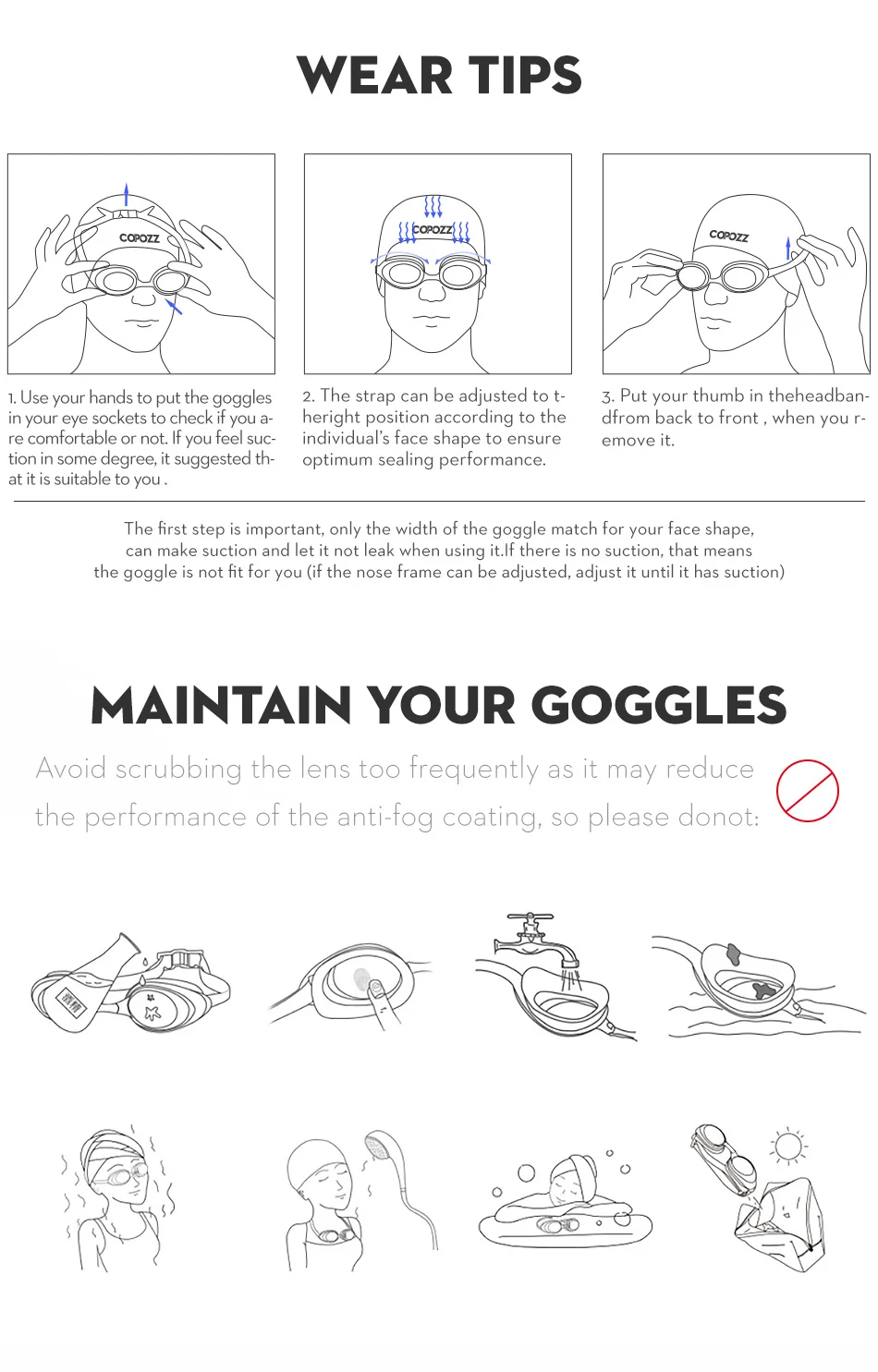 WEAR TIPS

COPOZZ

COPOZZ

COPOZZ

1. Use your hands to put the goggles in your eye sockets to check if you are comfortable or not. If you feel suction in some degree, it suggested that it is suitable to you .

2. The strap can be adjusted to theright position according to the individual's face shape to ensure optimum sealing performance.

3. Put your thumb in theheadbandfrom back to front , when you remove it.

The first step is important, only the width of the goggle match for your face shape, can make suction and let it not leak when using it.If there is no suction, that means the goggle is not fit for you (if the nose frame can be adjusted, adjust it until it has suction)

MAINTAIN YOUR GOGGLES

Avoid scrubbing the lens too frequently as it may reduce the performance of the anti-fog coating, so please donot: