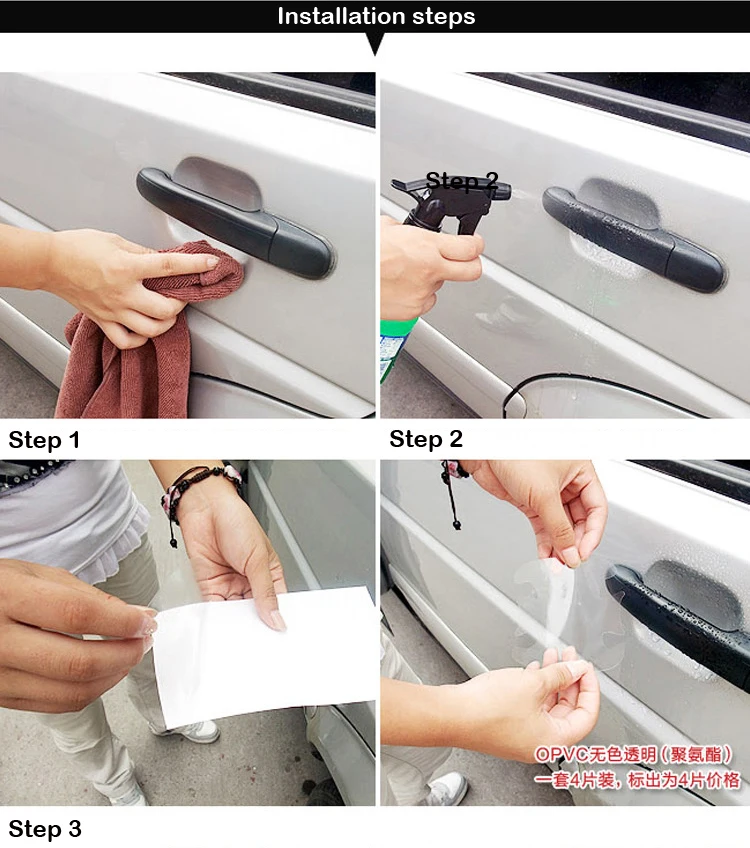 Installation steps

Step 2

Step 1

Step 2

OPVC无色透明（聚氨酯）
一套4片装，标出为4片价格

Step 3