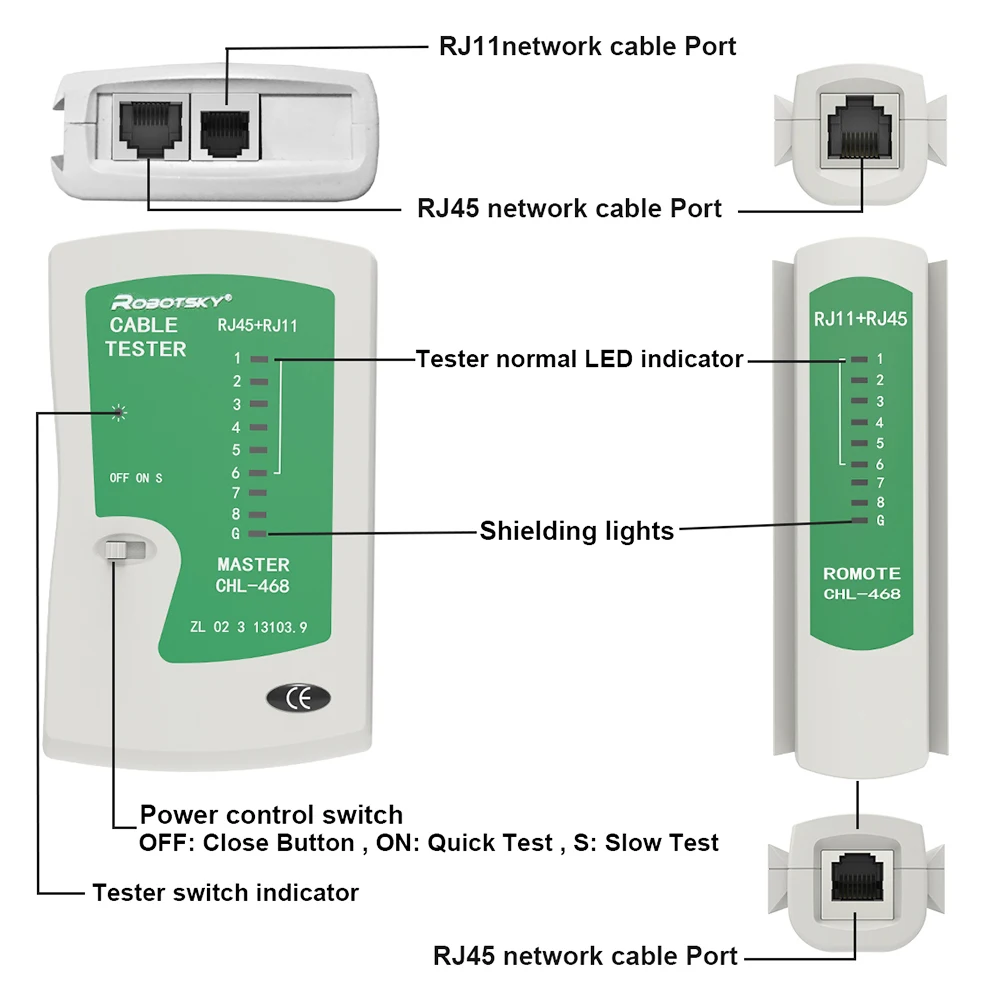 RJ11network cable Port

RJ45 network cable Port

ROBOTSKY®
CABLE TESTER
RJ45+RJ11
1
2
3
4
5
6
7
8
G
OFF ON S
MASTER
CHL-468
ZL 02 3 13103.9
CE

Tester normal LED indicator

Shielding lights

RJ11+RJ45
1
2
3
4
5
6
7
8
G
ROMOTE
CHL-468

Power control switch
OFF: Close Button , ON: Quick Test , S: Slow Test

Tester switch indicator

RJ45 network cable Port