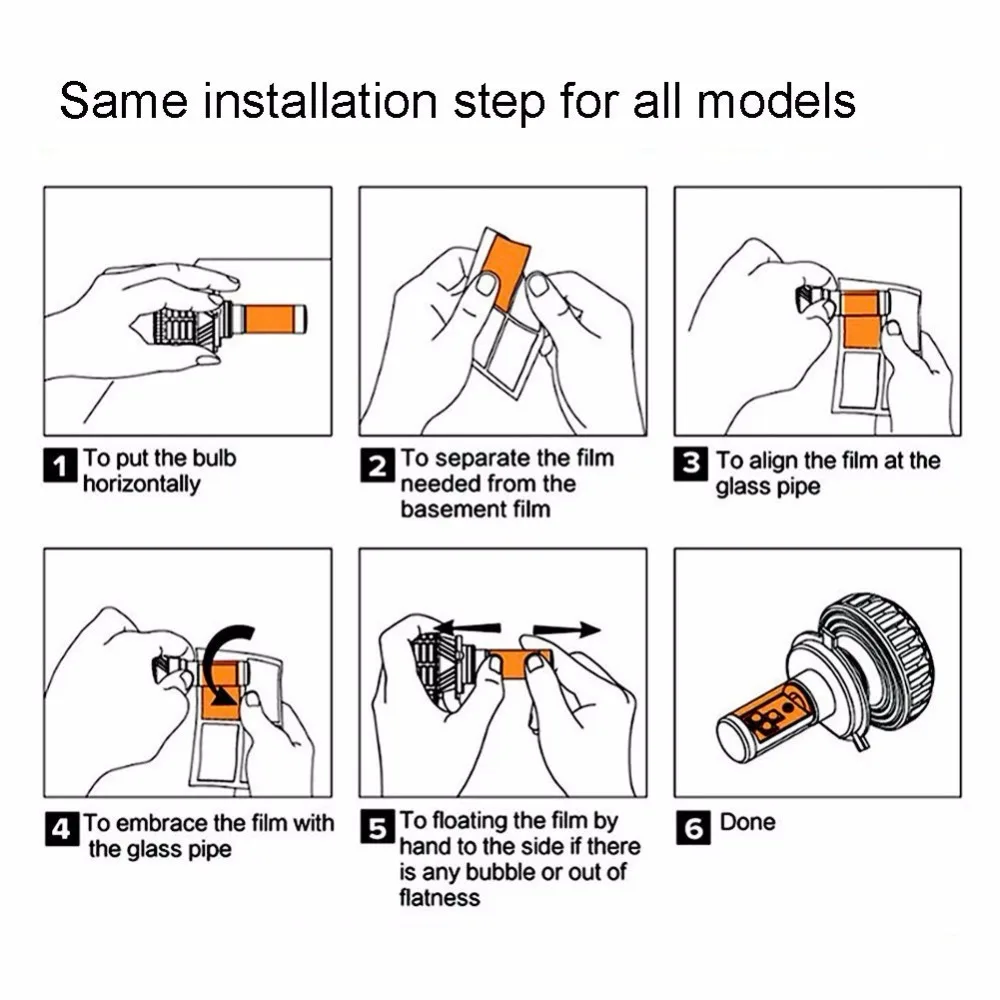 Same installation step for all models

1 To put the bulb horizontally

2 To separate the film needed from the basement film

3 To align the film at the glass pipe

4 To embrace the film with the glass pipe

5 To floating the film by hand to the side if there is any bubble or out of flatness

6 Done