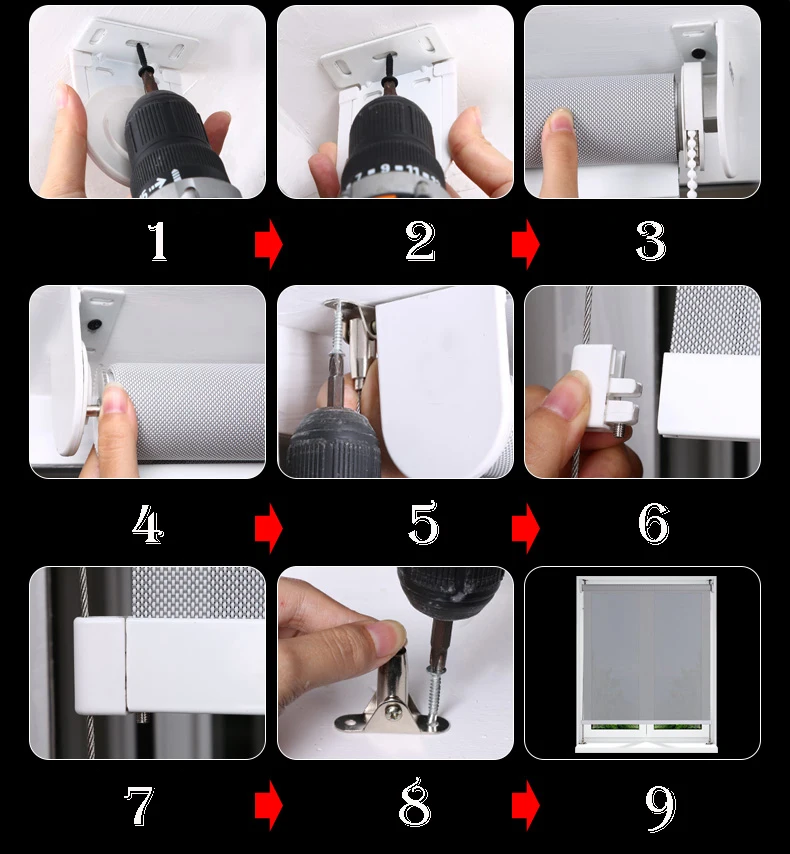 1
2
3
4
5
6
7
8
9