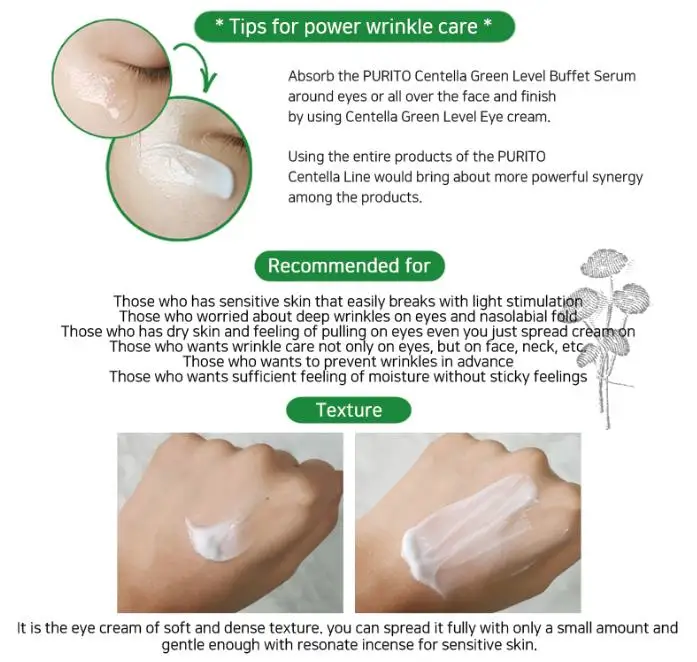 * Tips for power wrinkle care *

Absorb the PURITO Centella Green Level Buffet Serum around eyes or all over the face and finish by using Centella Green Level Eye cream.

Using the entire products of the PURITO Centella Line would bring about more powerful synergy among the products.

Recommended for

Those who has sensitive skin that easily breaks with light stimulation
Those who worried about deep wrinkles on eyes and nasolabial fold
Those who has dry skin and feeling of pulling on eyes even you just spread cream on
Those who wants wrinkle care not only on eyes, but on face, neck, etc.
Those who wants to prevent wrinkles in advance
Those who wants sufficient feeling of moisture without sticky feelings

Texture

It is the eye cream of soft and dense texture. you can spread it fully with only a small amount and gentle enough with resonate incense for sensitive skin.