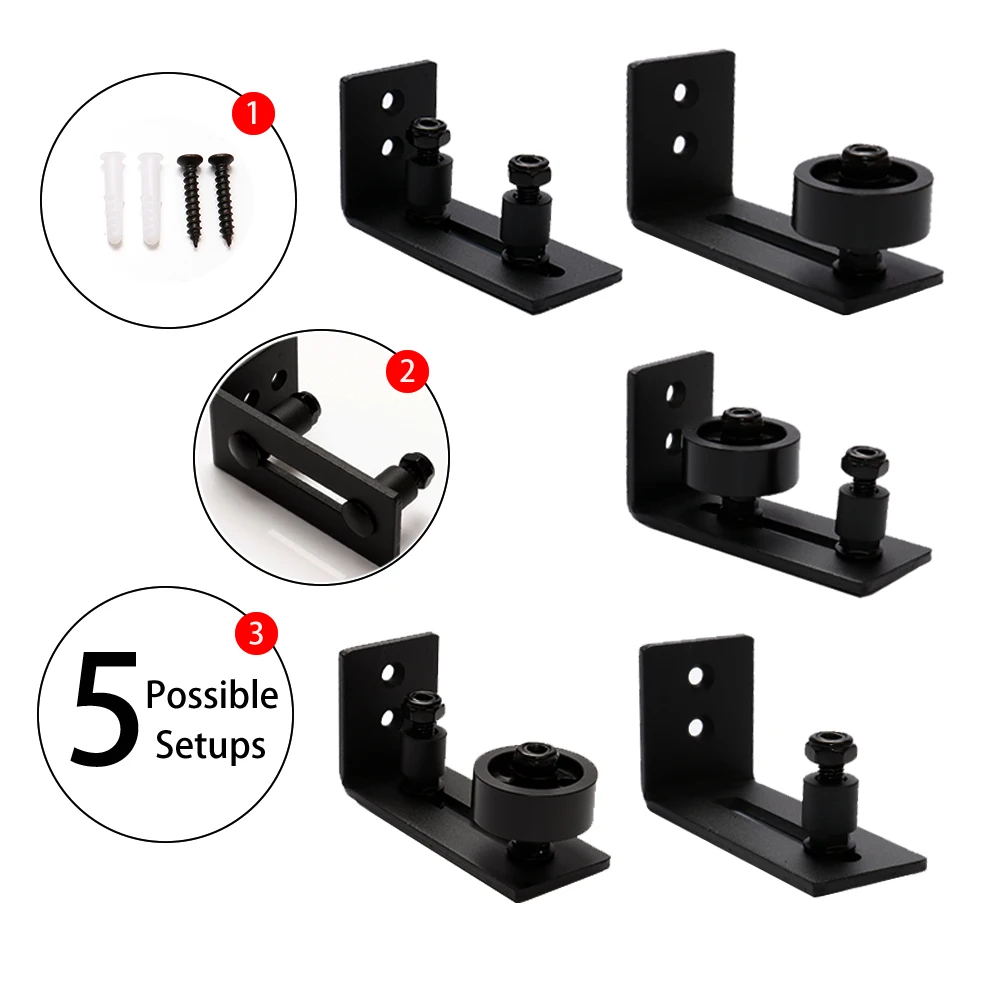 1

2

3

5 Possible Setups