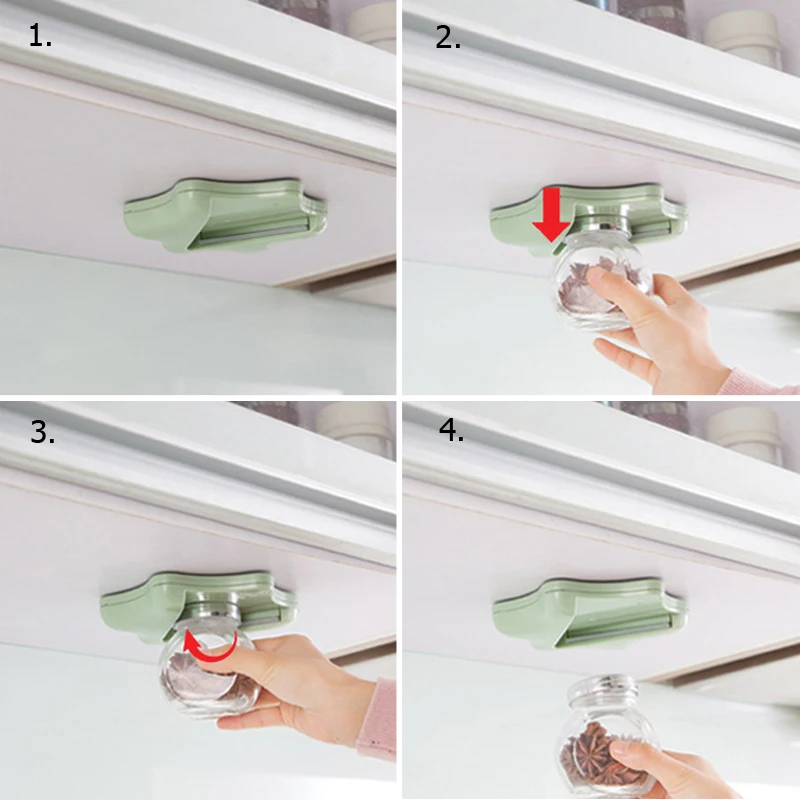 1.

2.

3.

4.