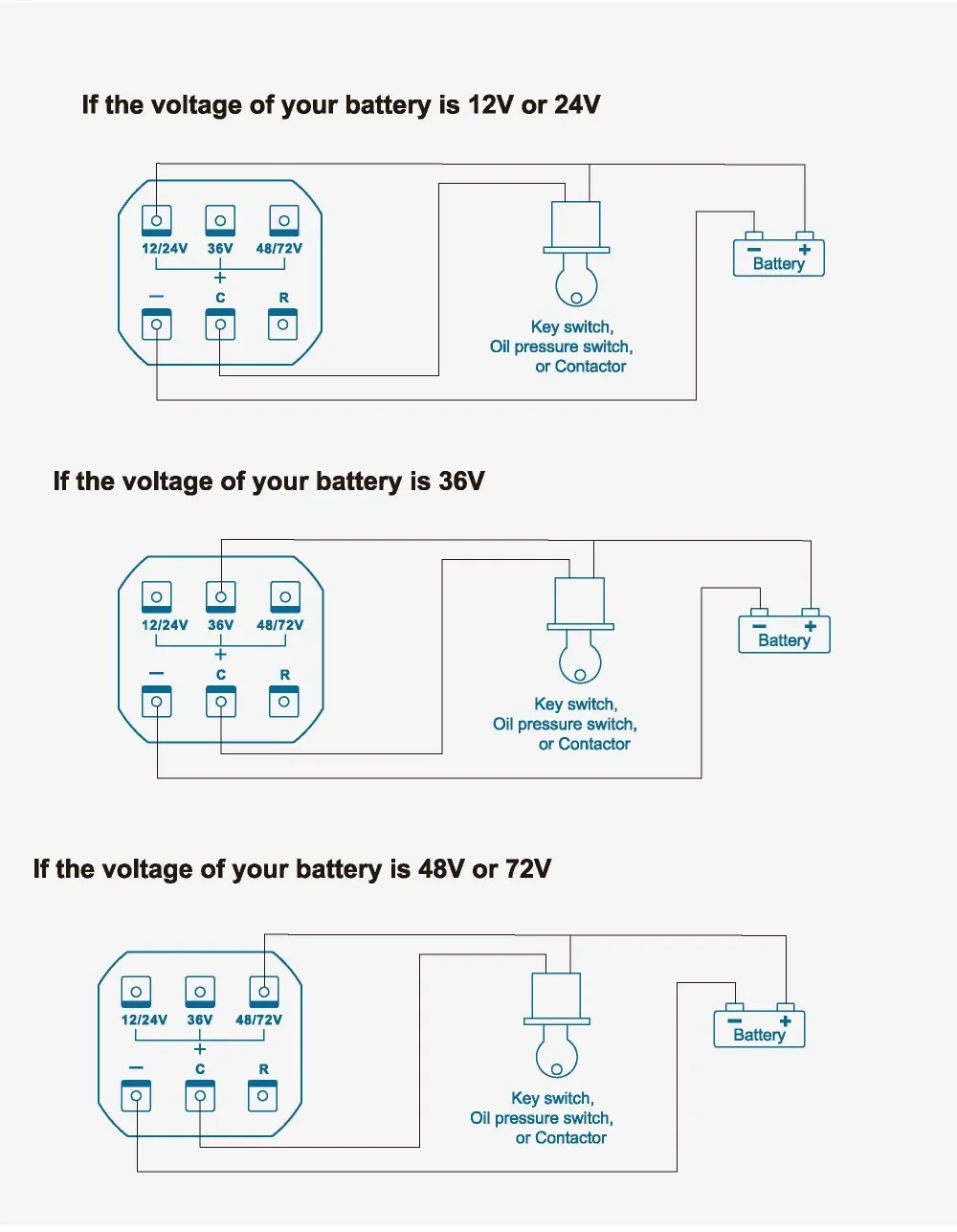 If the voltage of your battery is 12V or 24V

12/24V 36V 48/72V
+
— C R

Key switch,
Oil pressure switch,
or Contactor

— +
Battery

If the voltage of your battery is 36V

12/24V 36V 48/72V
+
— C R

Key switch,
Oil pressure switch,
or Contactor

— +
Battery

If the voltage of your battery is 48V or 72V

12/24V 36V 48/72V
+
— C R

Key switch,
Oil pressure switch,
or Contactor

— +
Battery