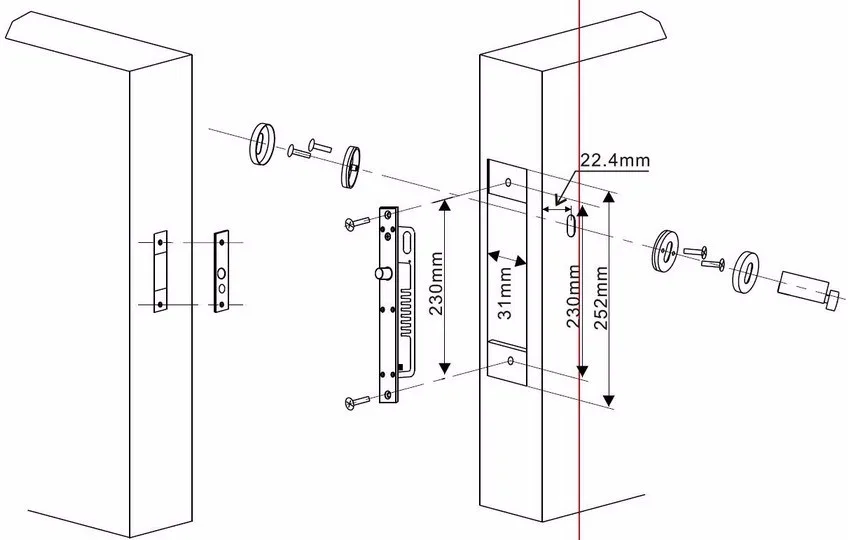 22.4mm
230mm
31mm
230mm
252mm