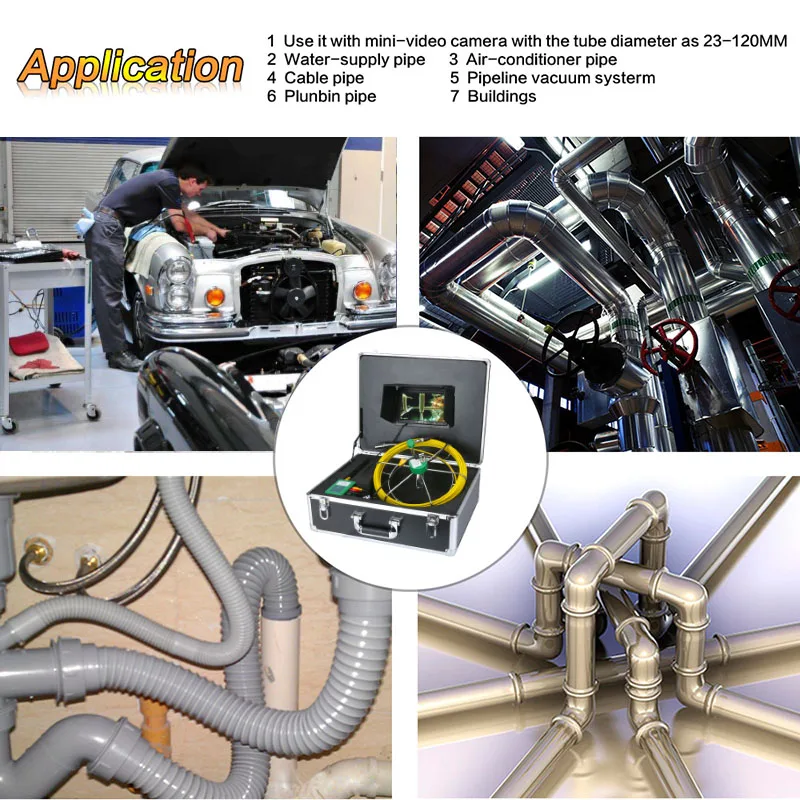 Application

1 Use it with mini-video camera with the tube diameter as 23-120MM
2 Water-supply pipe 3 Air-conditioner pipe
4 Cable pipe 5 Pipeline vacuum systerm
6 Plunbin pipe 7 Buildings