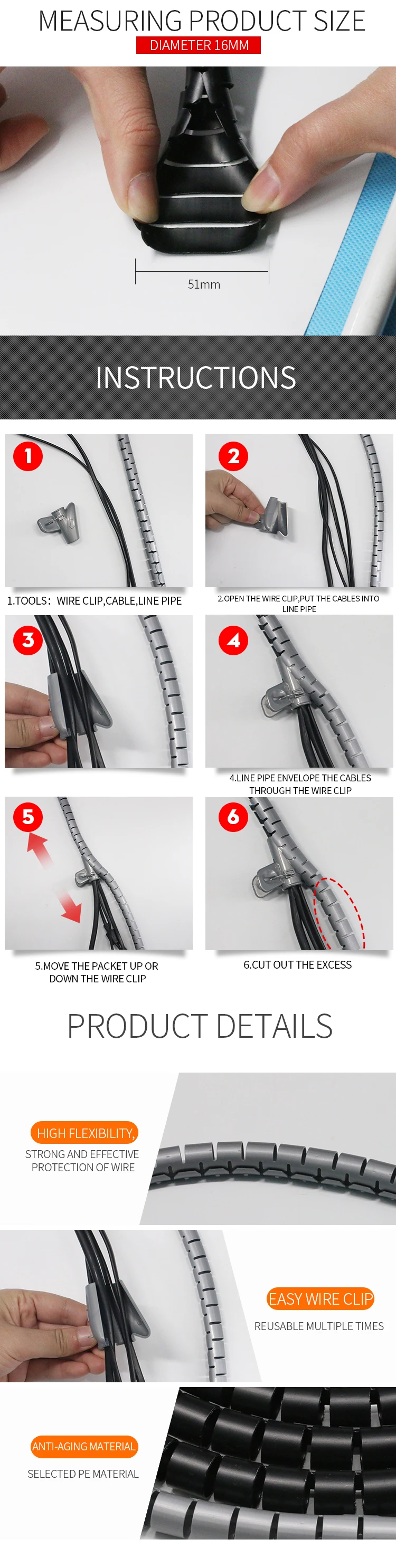 MEASURING PRODUCT SIZE

DIAMETER 16MM

51mm

INSTRUCTIONS

1

1.TOOLS: WIRE CLIP,CABLE,LINE PIPE

2

2.OPEN THE WIRE CLIP,PUT THE CABLES INTO LINE PIPE

3

4

4.LINE PIPE ENVELOPE THE CABLES THROUGH THE WIRE CLIP

5

5.MOVE THE PACKET UP OR DOWN THE WIRE CLIP

6

6.CUT OUT THE EXCESS

PRODUCT DETAILS

HIGH FLEXIBILITY,

STRONG AND EFFECTIVE PROTECTION OF WIRE

EASY WIRE CLIP

REUSABLE MULTIPLE TIMES

ANTI-AGING MATERIAL

SELECTED PE MATERIAL