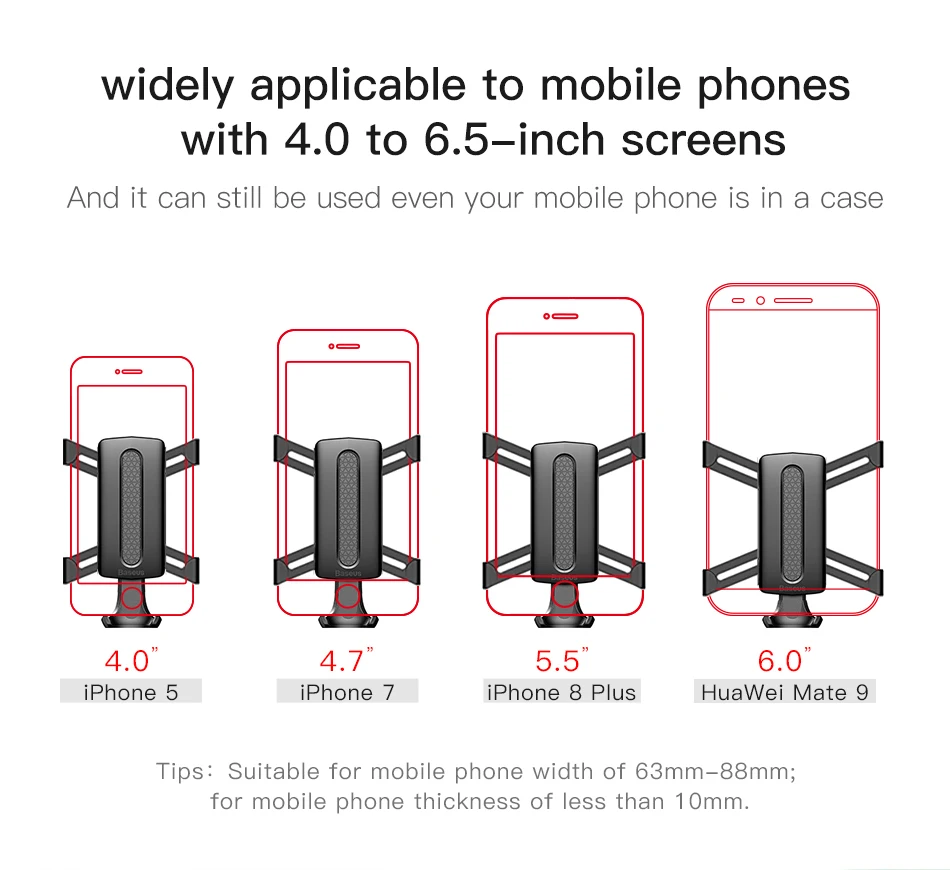 widely applicable to mobile phones with 4.0 to 6.5-inch screens

And it can still be used even your mobile phone is in a case

Baseus

Baseus

Baseus

Baseus

4.0"
iPhone 5

4.7"
iPhone 7

5.5"
iPhone 8 Plus

6.0"
HuaWei Mate 9

Tips: Suitable for mobile phone width of 63mm-88mm; for mobile phone thickness of less than 10mm.