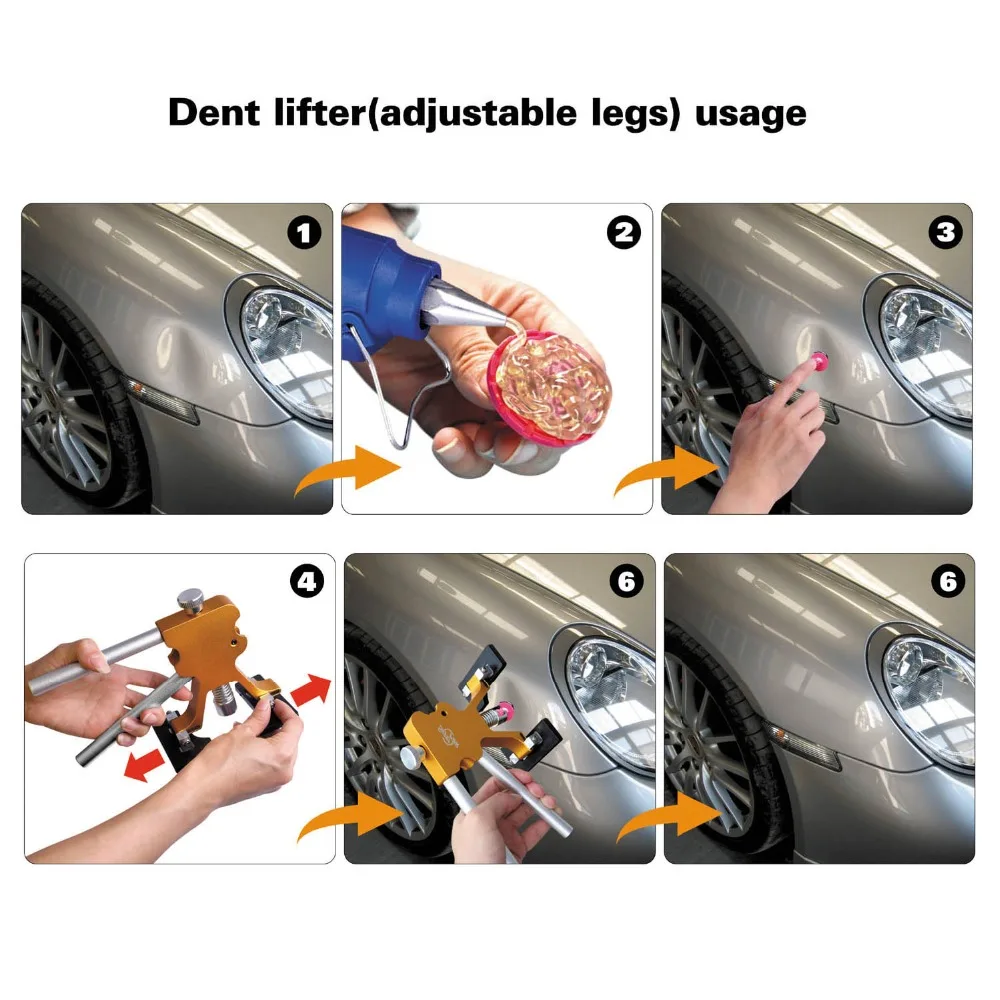 Dent lifter(adjustable legs) usage

1

2

3

4

6

6