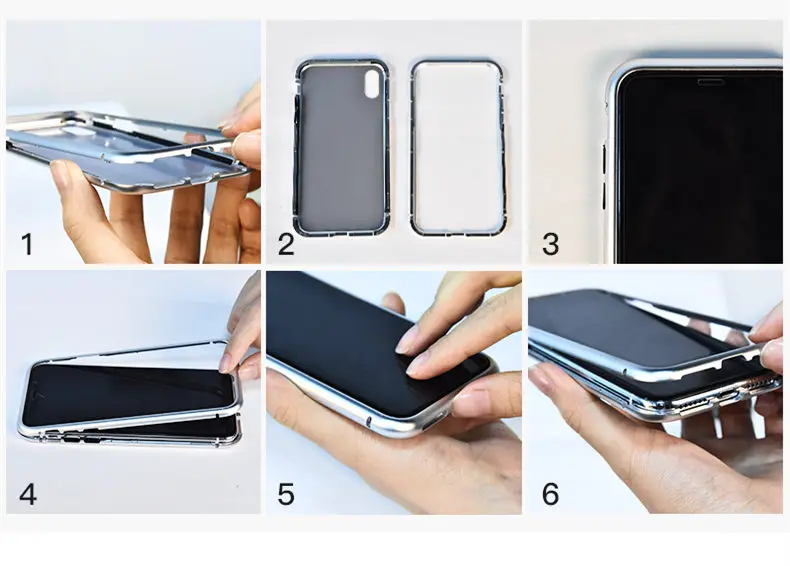 1

2

3

4

5

6