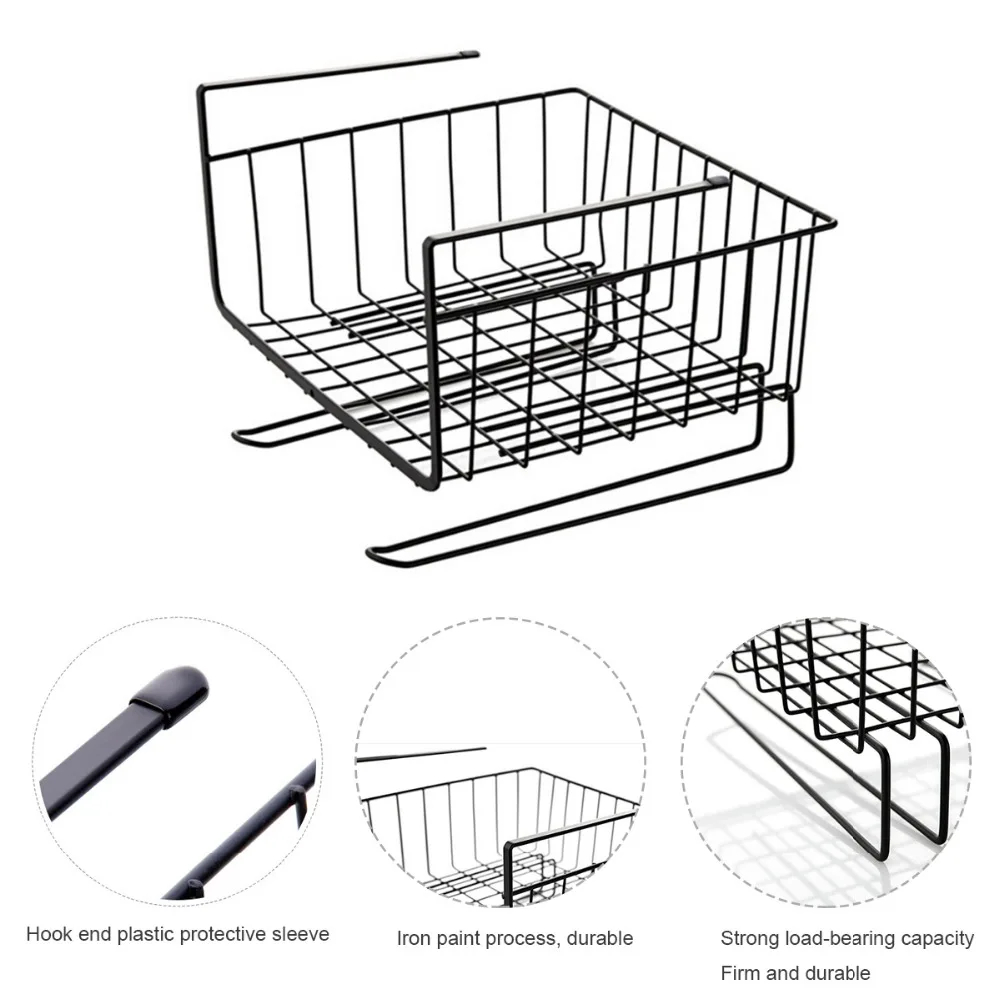 Hook end plastic protective sleeve

Iron paint process, durable

Strong load-bearing capacity
Firm and durable