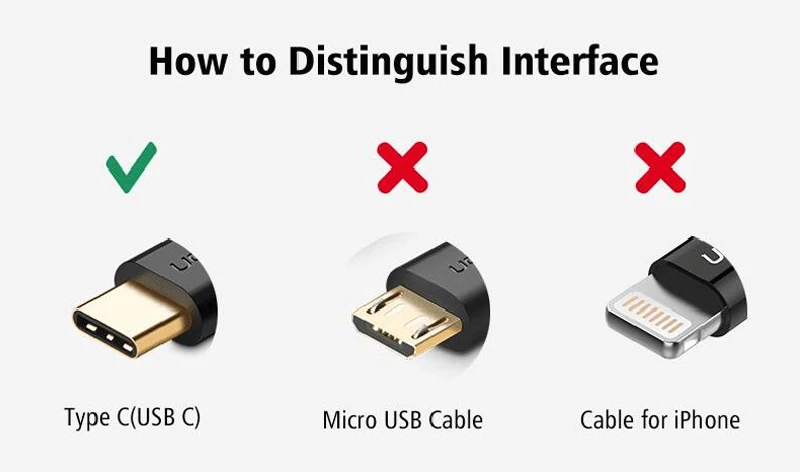 How to Distinguish Interface

Type C(USB C)

Micro USB Cable

Cable for iPhone