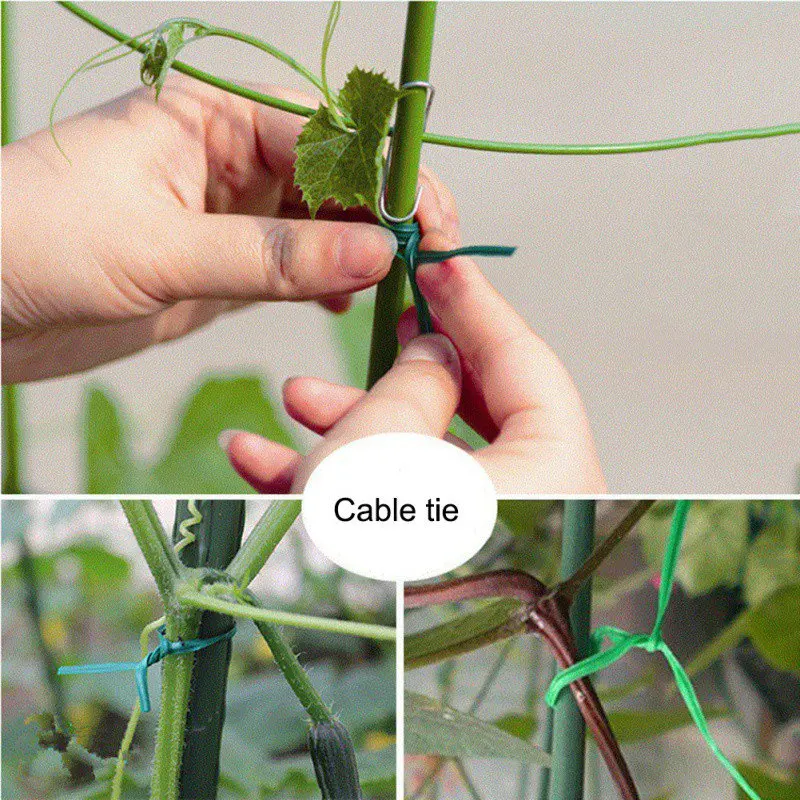 Cable tie