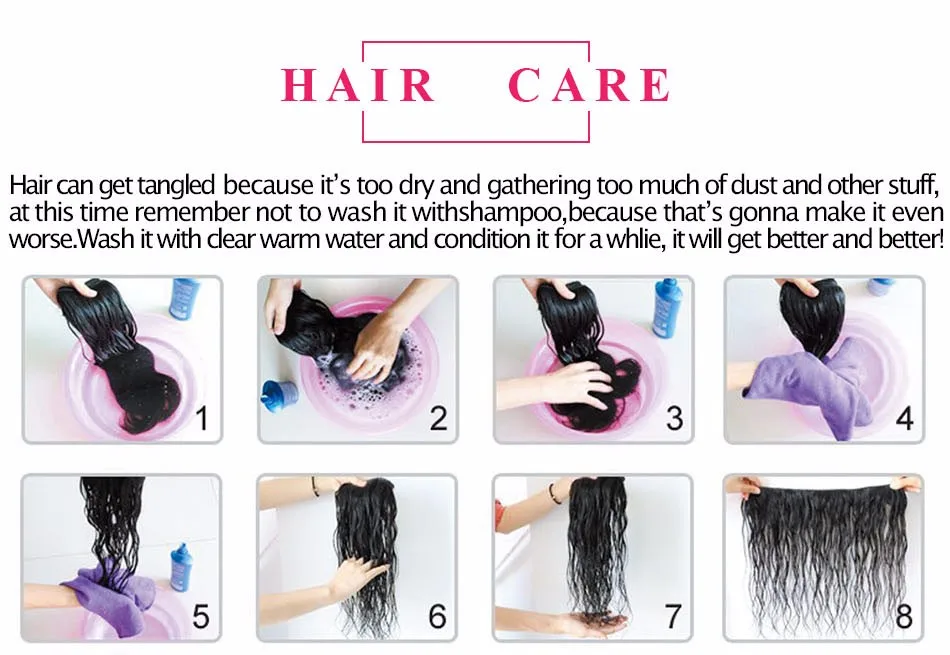 HAIR CARE

Hair can get tangled because it's too dry and gathering too much of dust and other stuff, at this time remember not to wash it withshampoo,because that's gonna make it even worse.Wash it with clear warm water and condition it for a whlie, it will get better and better!

1

2

3

4

5

6

7

8