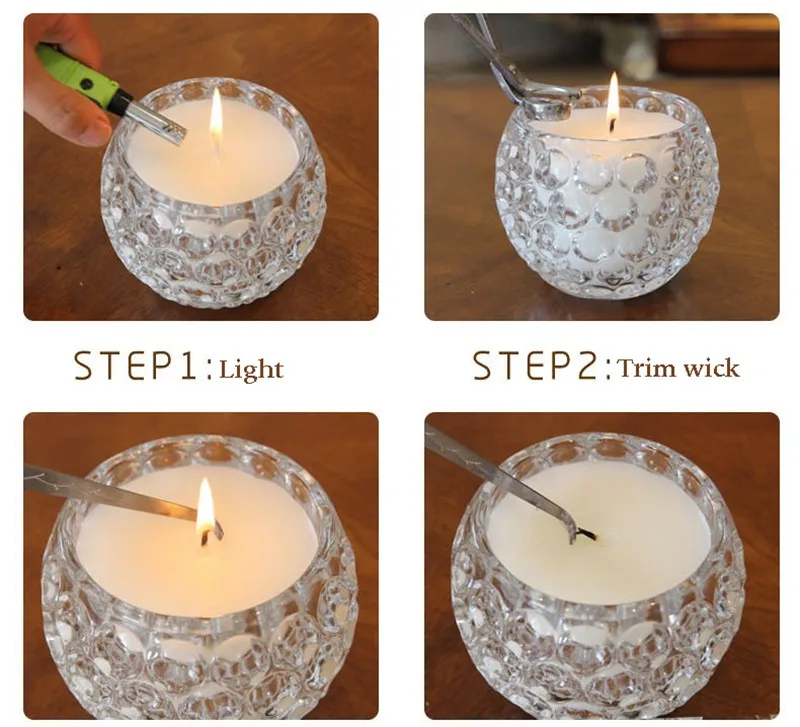 STEP1: Light

STEP2: Trim wick