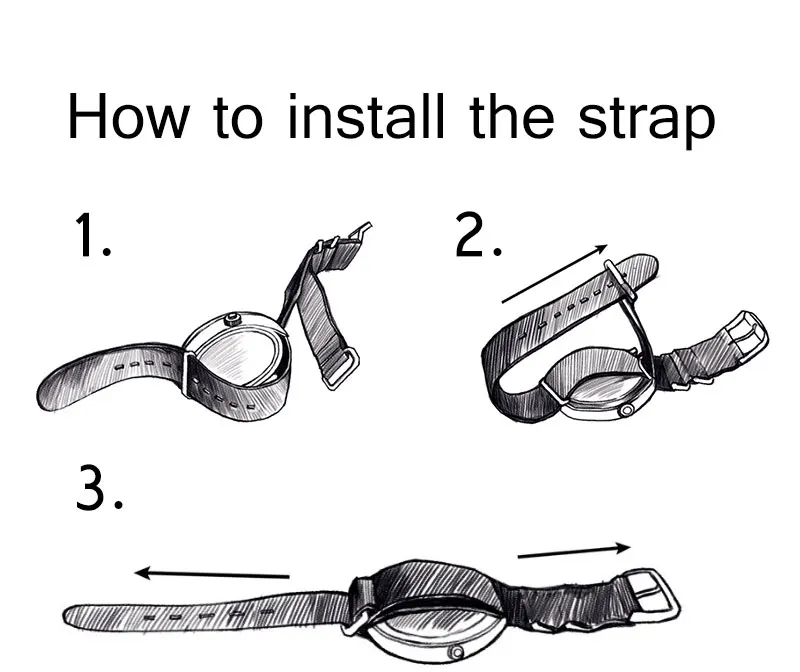 How to install the strap

1.

2.

3.