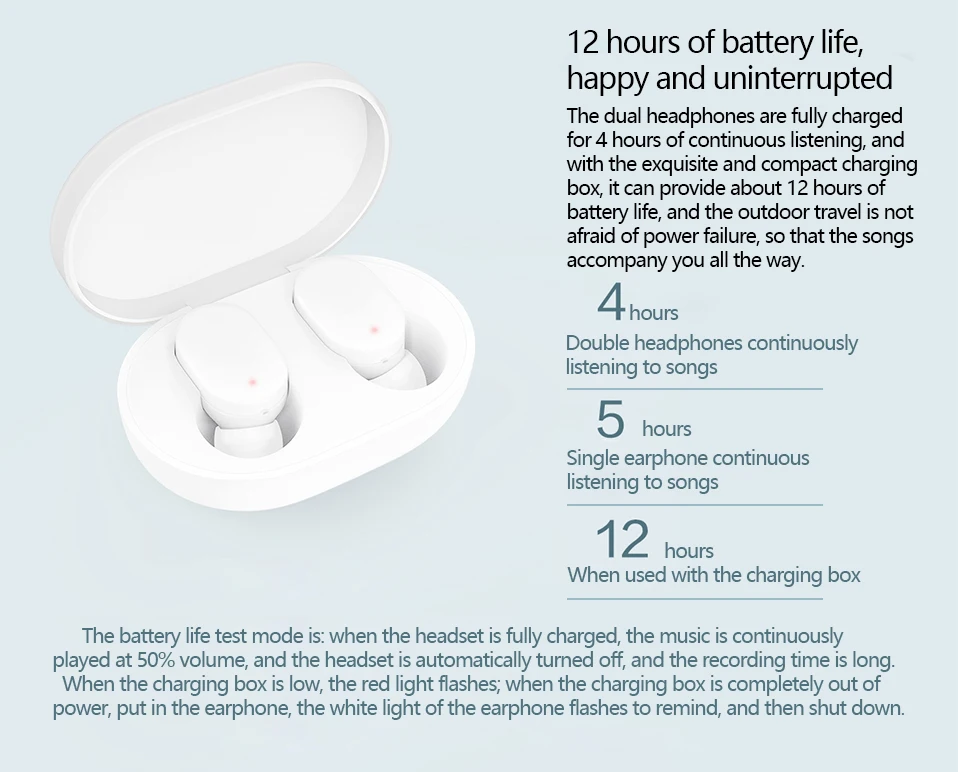 12 hours of battery life, happy and uninterrupted

The dual headphones are fully charged for 4 hours of continuous listening, and with the exquisite and compact charging box, it can provide about 12 hours of battery life, and the outdoor travel is not afraid of power failure, so that the songs accompany you all the way.

4 hours
Double headphones continuously listening to songs

5 hours
Single earphone continuous listening to songs

12 hours
When used with the charging box

The battery life test mode is: when the headset is fully charged, the music is continuously played at 50% volume, and the headset is automatically turned off, and the recording time is long. When the charging box is low, the red light flashes; when the charging box is completely out of power, put in the earphone, the white light of the earphone flashes to remind, and then shut down.