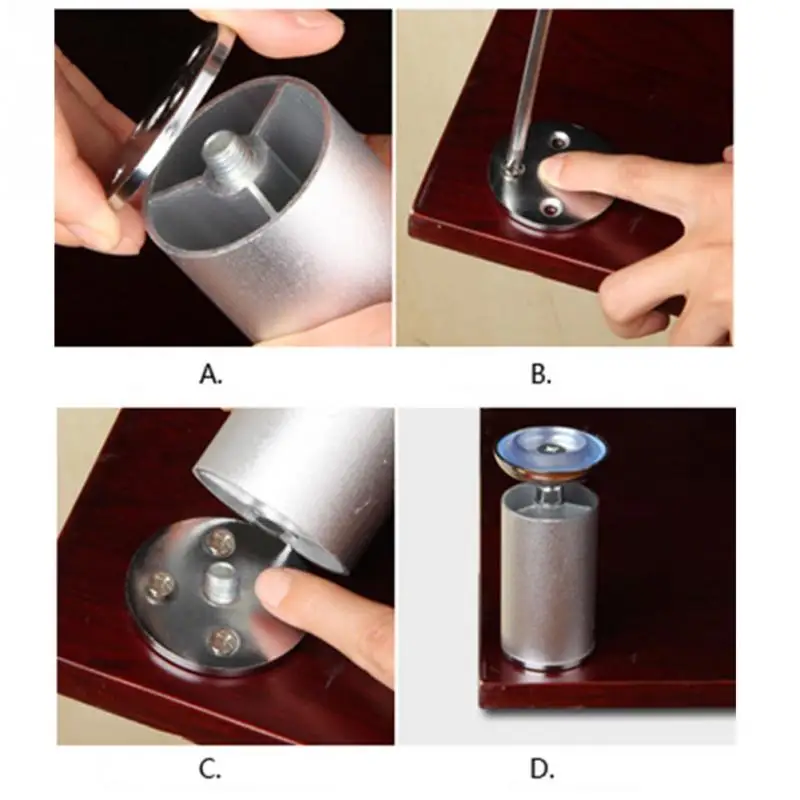 A.

B.

C.

D.