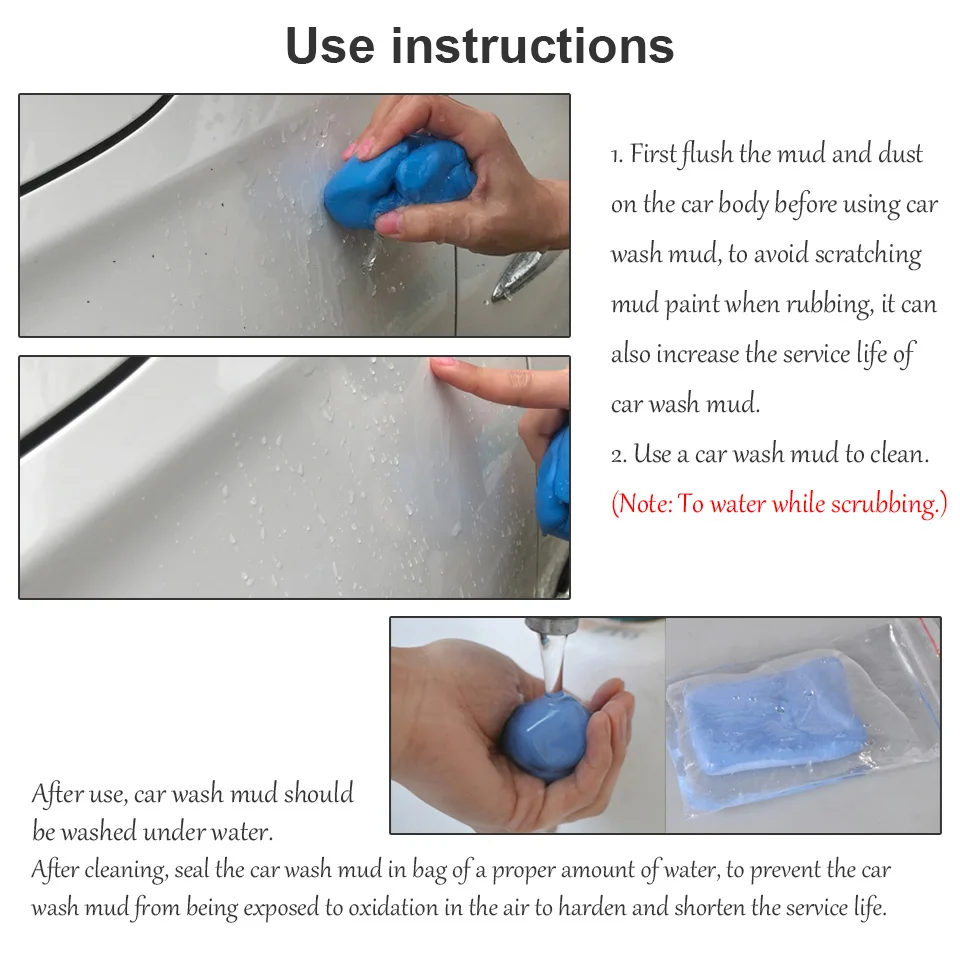 Use instructions

1. First flush the mud and dust on the car body before using car wash mud, to avoid scratching mud paint when rubbing, it can also increase the service life of car wash mud.
2. Use a car wash mud to clean.
(Note: To water while scrubbing.)

After use, car wash mud should be washed under water.
After cleaning, seal the car wash mud in bag of a proper amount of water, to prevent the car wash mud from being exposed to oxidation in the air to harden and shorten the service life.