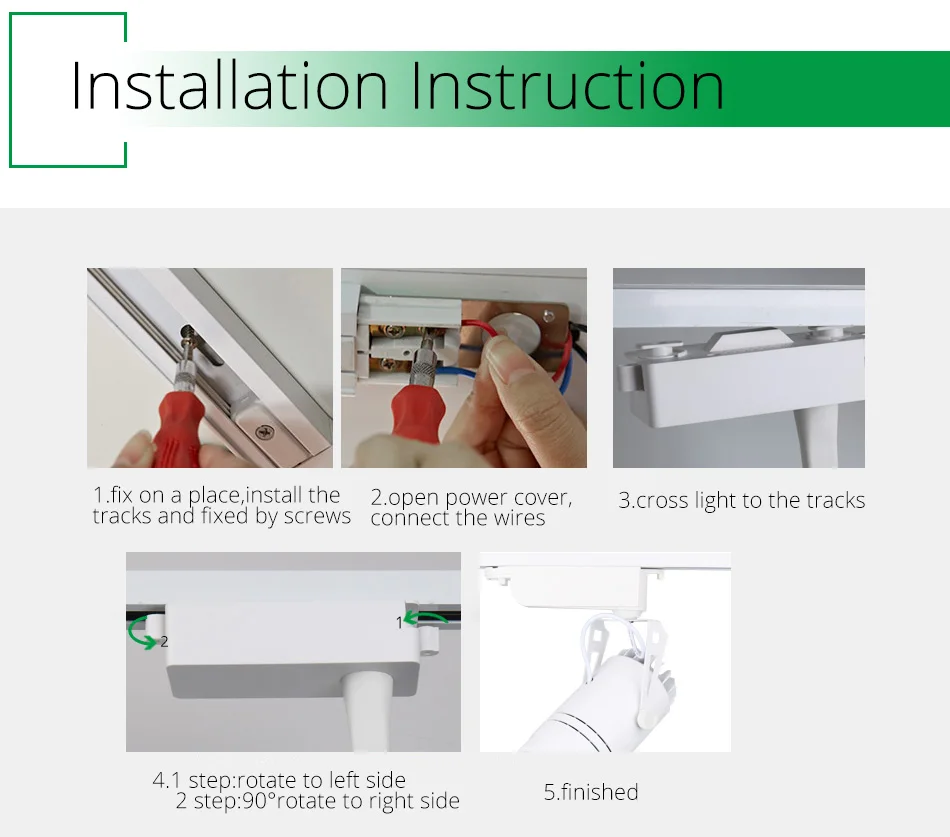 Installation Instruction

1.fix on a place,install the tracks and fixed by screws

2.open power cover, connect the wires

3.cross light to the tracks

2

1

4.1 step:rotate to left side
2 step:90°rotate to right side

5.finished