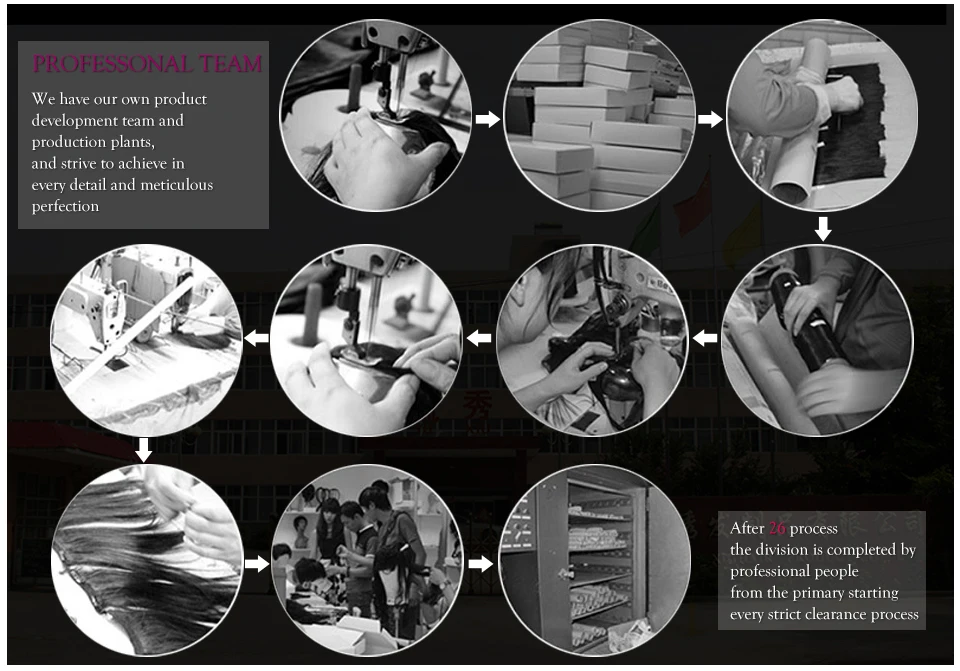 PROFESSONAL TEAM

We have our own product development team and production plants, and strive to achieve in every detail and meticulous perfection

After 26 process the division is completed by professional people from the primary starting every strict clearance process