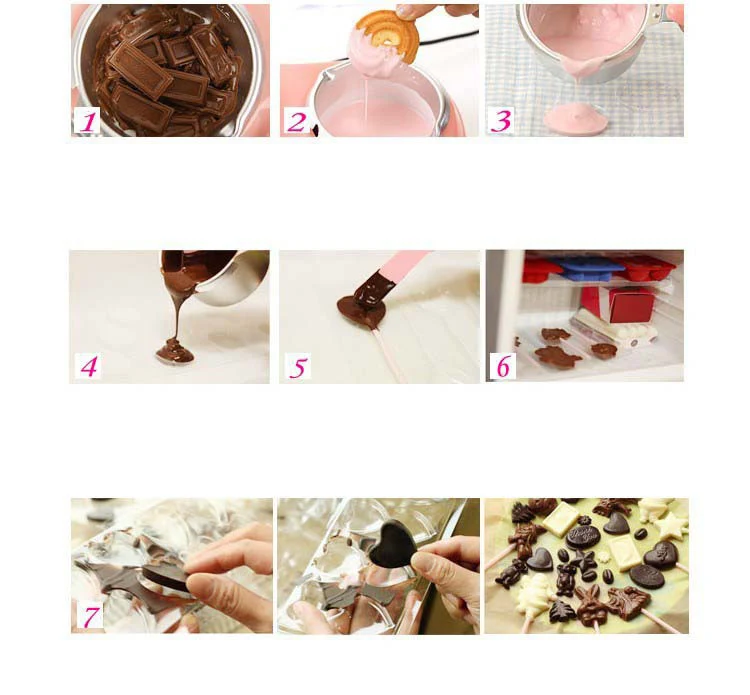 1

2

3

4

5

6

7