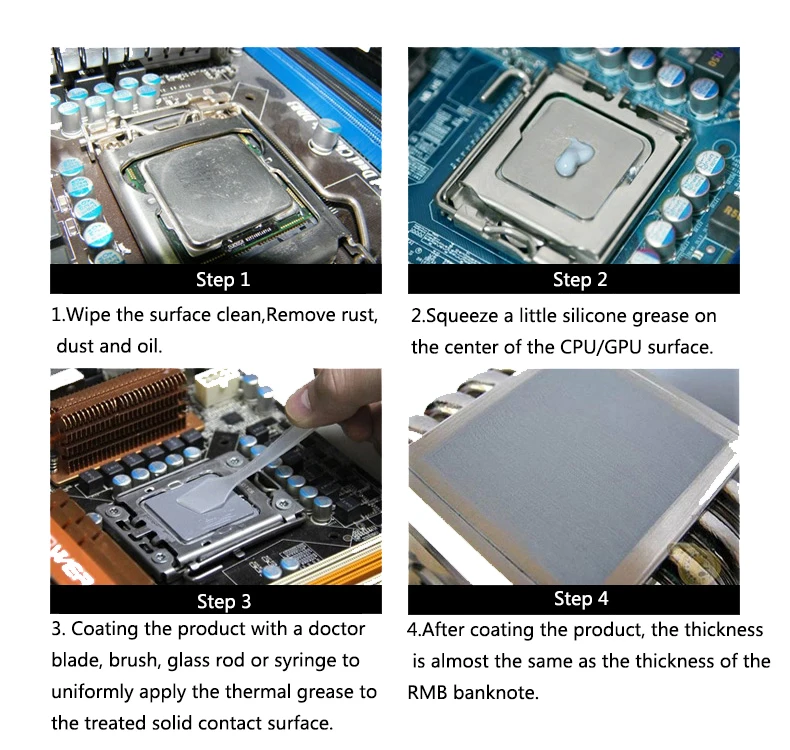 Step 1

1.Wipe the surface clean,Remove rust, dust and oil.

Step 2

2.Squeeze a little silicone grease on the center of the CPU/GPU surface.

Step 3

3. Coating the product with a doctor blade, brush, glass rod or syringe to uniformly apply the thermal grease to the treated solid contact surface.

Step 4

4.After coating the product, the thickness is almost the same as the thickness of the RMB banknote.