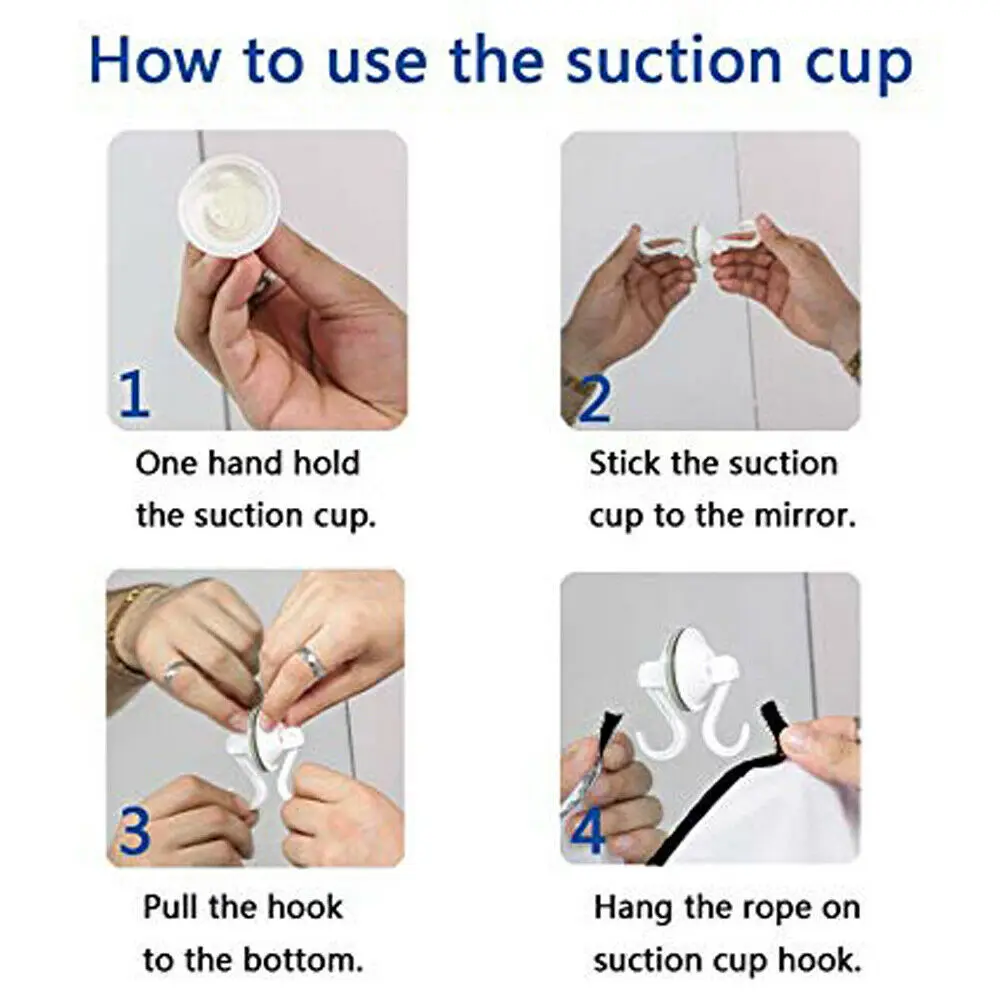 How to use the suction cup

1

One hand hold the suction cup.

2

Stick the suction cup to the mirror.

3

Pull the hook to the bottom.

4

Hang the rope on suction cup hook.