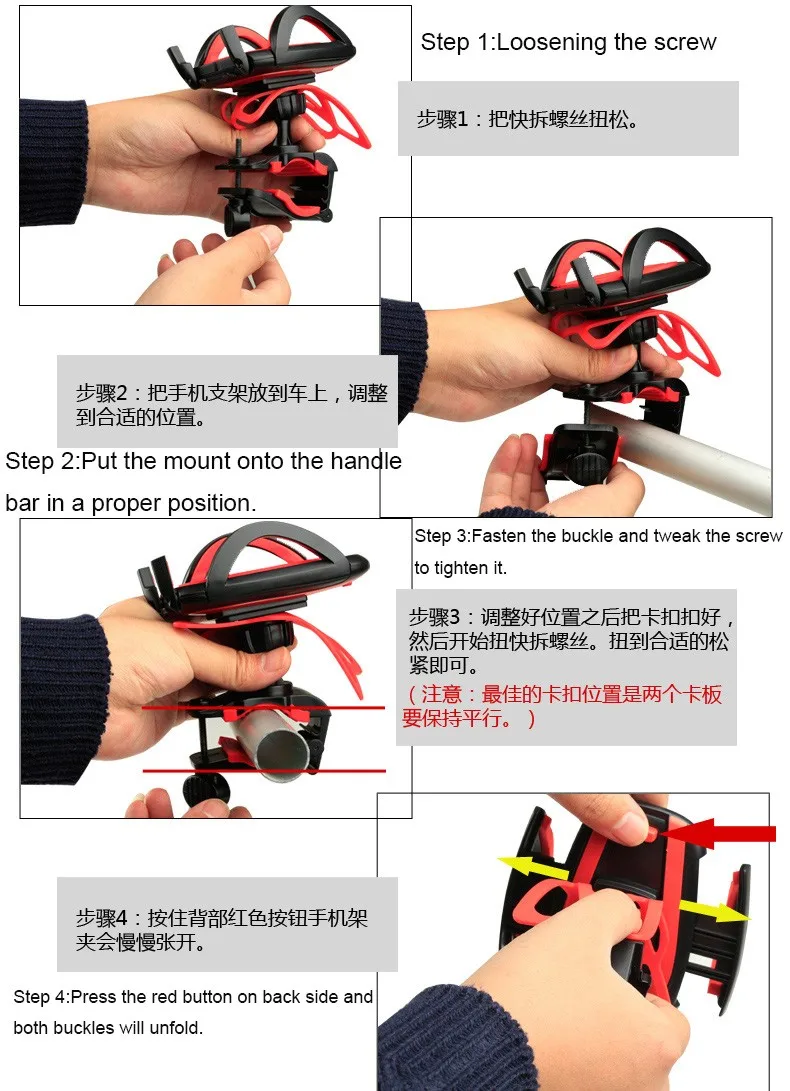 Step 1:Loosening the screw

步骤1：把快拆螺丝扭松。

步骤2：把手机支架放到车上，调整到合适的位置。

Step 2:Put the mount onto the handle bar in a proper position.

Step 3:Fasten the buckle and tweak the screw to tighten it.

步骤3：调整好位置之后把卡扣扣好，然后开始扭快拆螺丝。扭到合适的松紧即可。
（注意：最佳的卡扣位置是两个卡板要保持平行。）

步骤4：按住背部红色按钮手机架夹会慢慢张开。

Step 4:Press the red button on back side and both buckles will unfold.