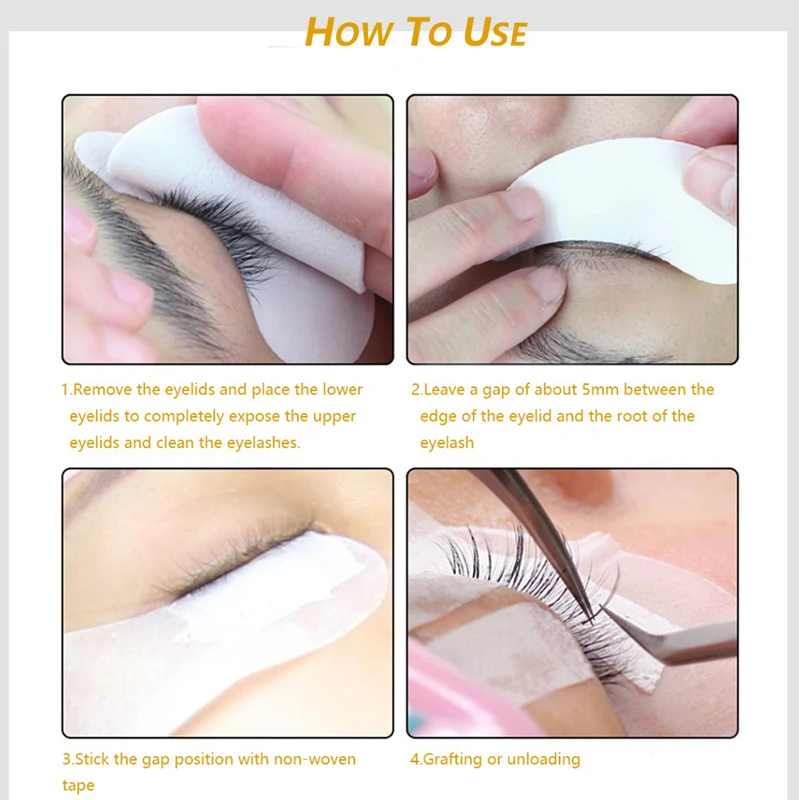 HOW TO USE

1.Remove the eyelids and place the lower eyelids to completely expose the upper eyelids and clean the eyelashes.

2.Leave a gap of about 5mm between the edge of the eyelid and the root of the eyelash

3.Stick the gap position with non-woven tape

4.Grafting or unloading