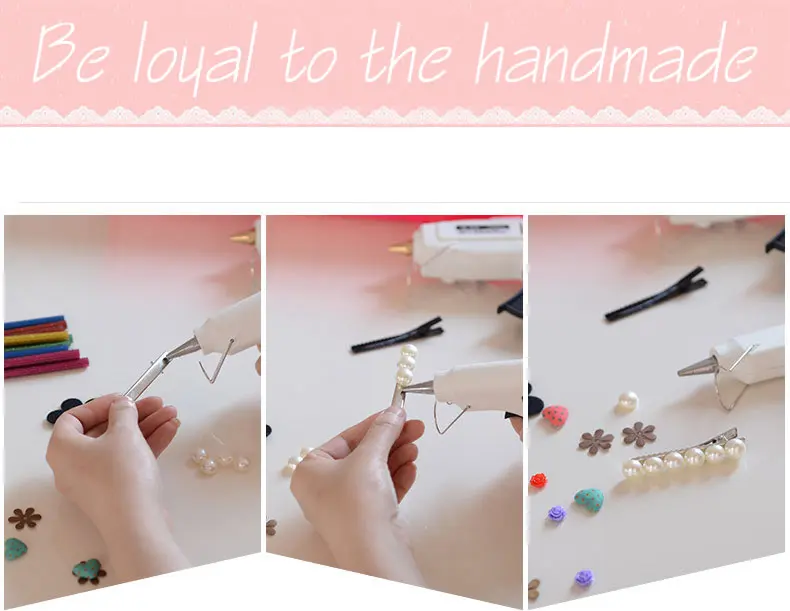 Be loyal to the handmade