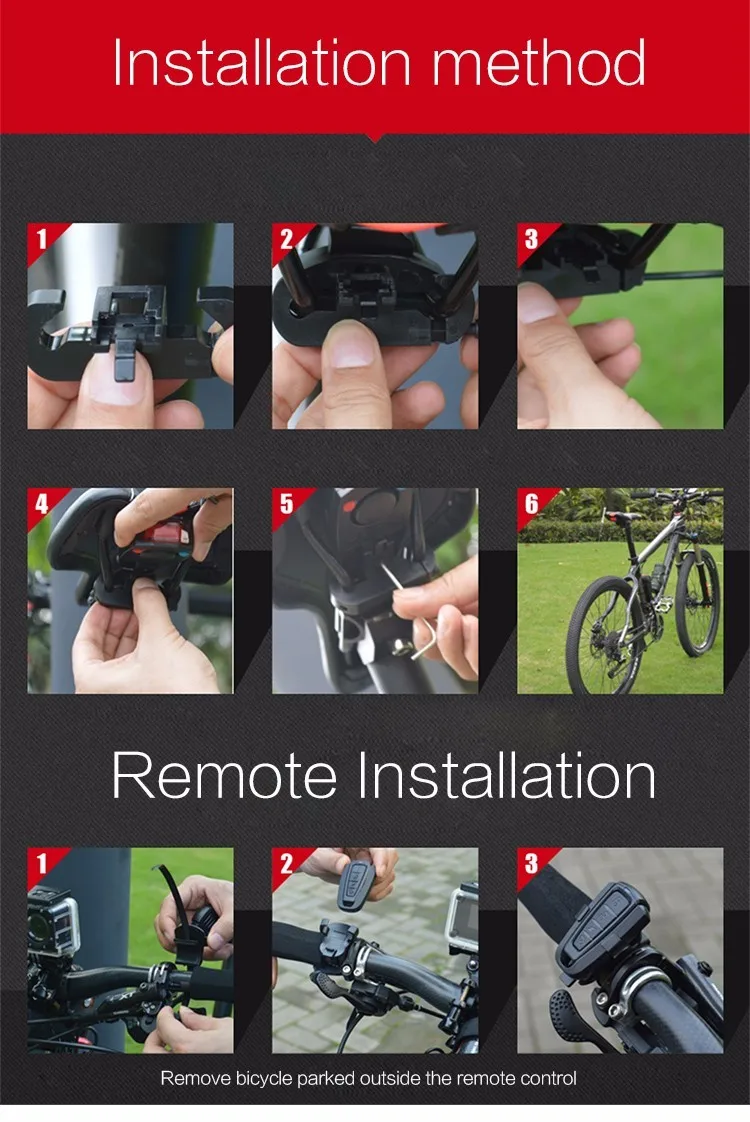 Installation method

1

2

3

4

5

6

Remote Installation

1

2

3

Remove bicycle parked outside the remote control