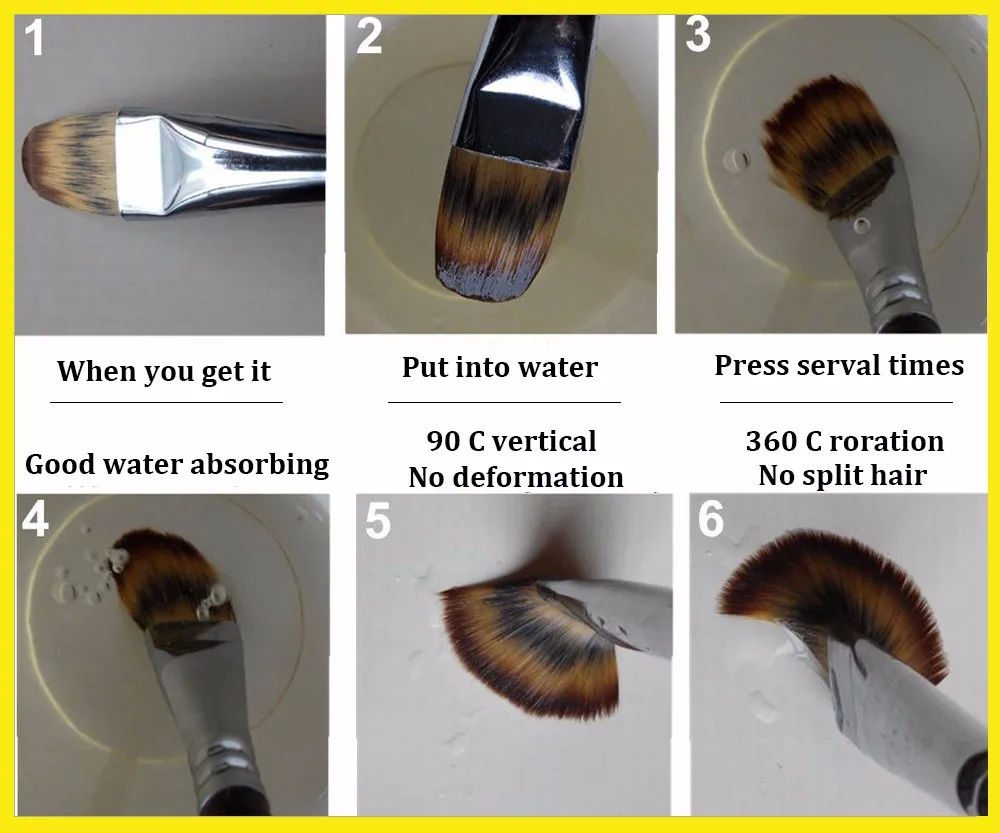 1

2

3

When you get it

Put into water

Press serval times

Good water absorbing

90 C vertical
No deformation

360 C roration
No split hair

4

5

6