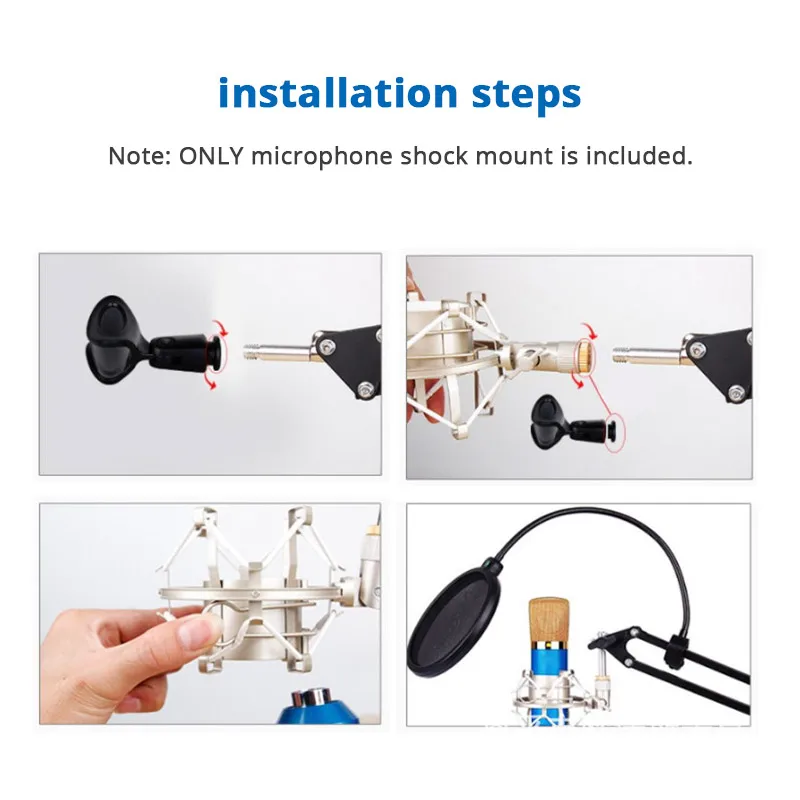 installation steps

Note: ONLY microphone shock mount is included.