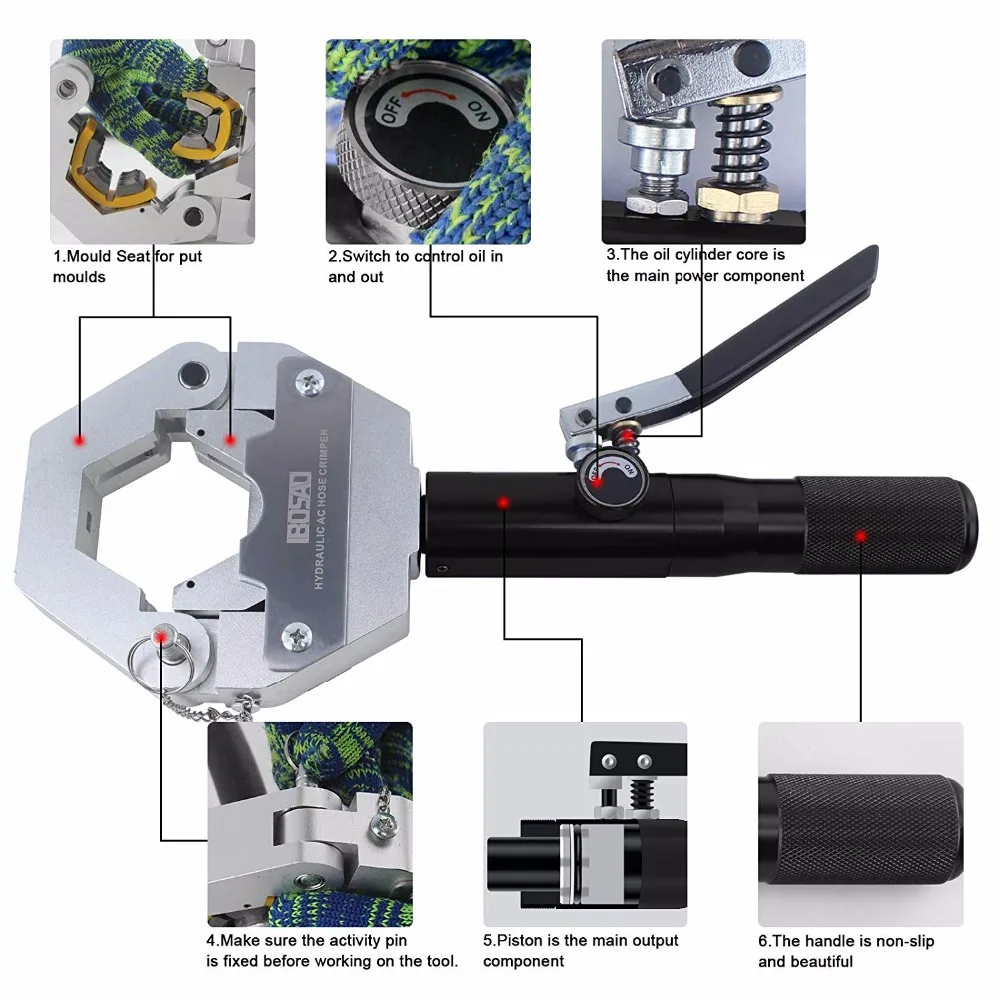 OFF ON

1.Mould Seat for put moulds

2.Switch to control oil in and out

3.The oil cylinder core is the main power component

BOSAO
HYDRAULIC AC HOSE CRIMPER

OFF ON

4.Make sure the activity pin is fixed before working on the tool.

5.Piston is the main output component

6.The handle is non-slip and beautiful