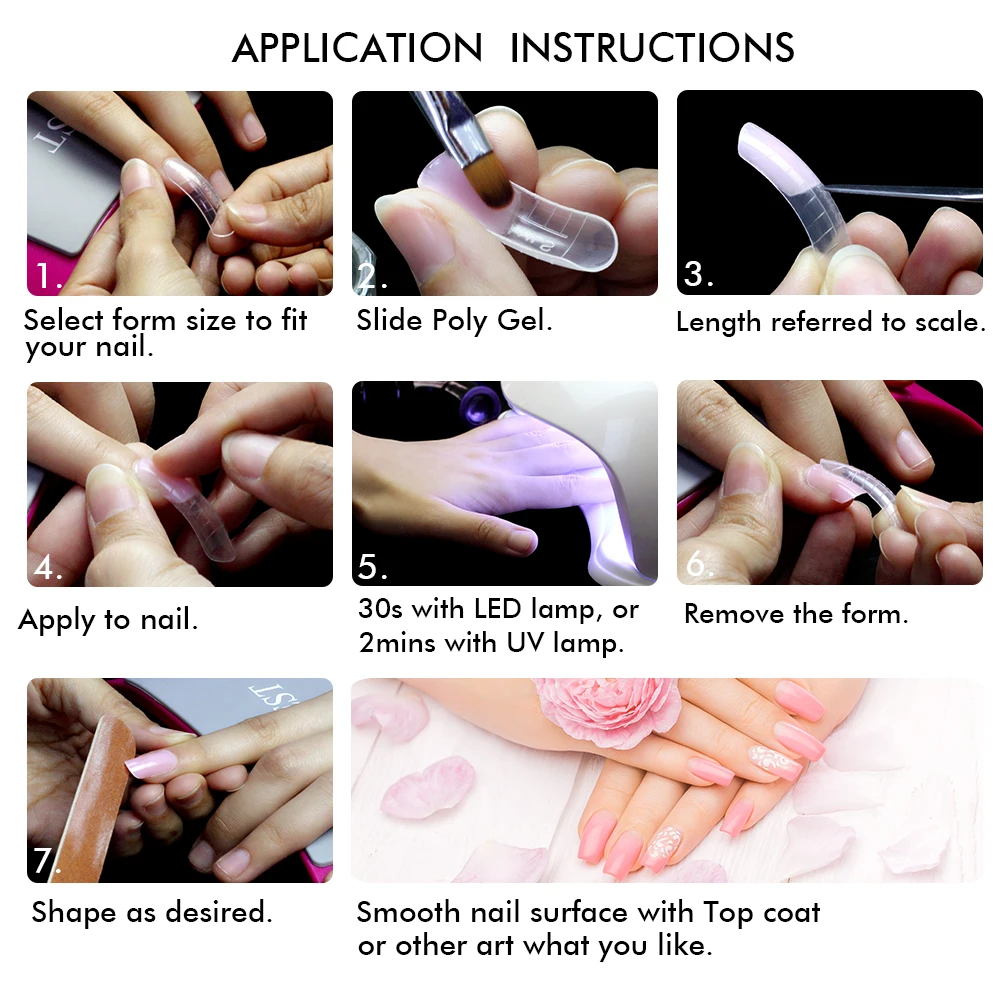 APPLICATION INSTRUCTIONS

1.
Select form size to fit your nail.

2.
Slide Poly Gel.

3.
Length referred to scale.

4.
Apply to nail.

5.
30s with LED lamp, or 2mins with UV lamp.

6.
Remove the form.

7.
Shape as desired.

Smooth nail surface with Top coat or other art what you like.