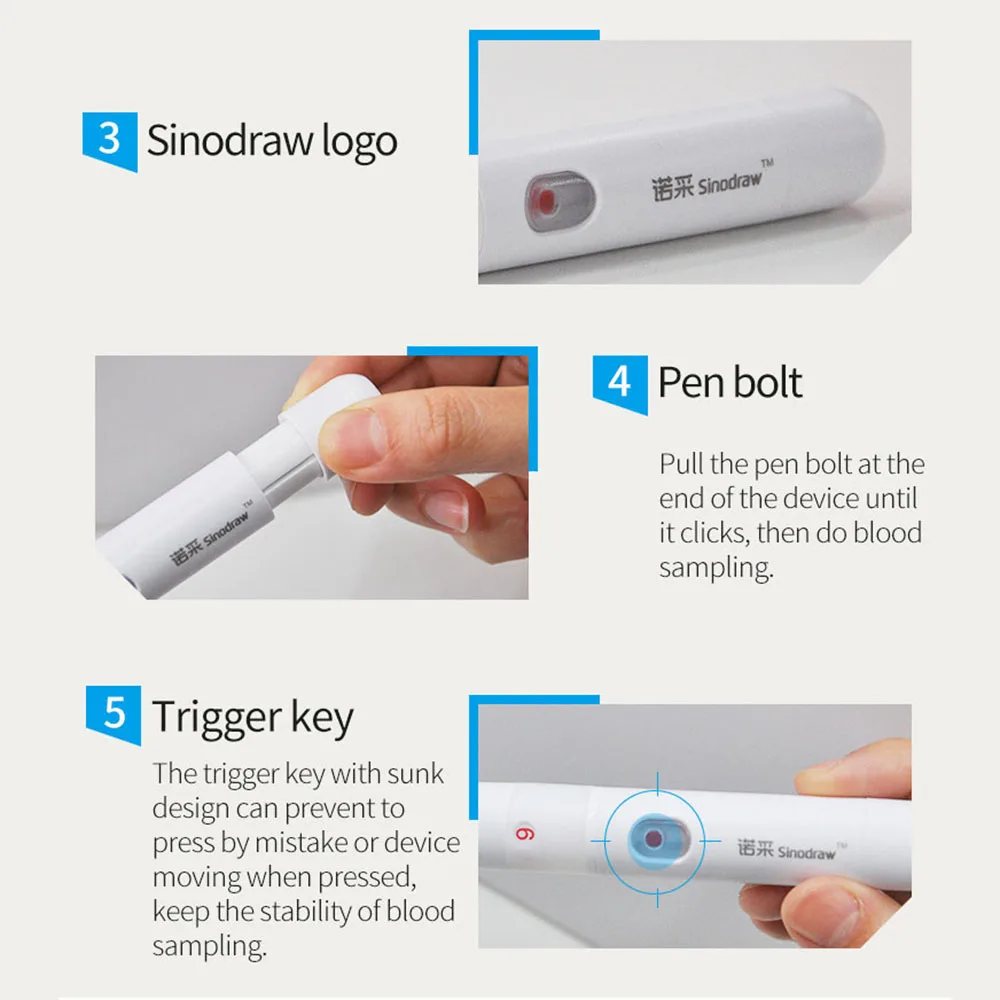 3 Sinodraw logo

诺采 Sinodraw™

诺采 Sinodraw™

4 Pen bolt

Pull the pen bolt at the end of the device until it clicks, then do blood sampling.

5 Trigger key

The trigger key with sunk design can prevent to press by mistake or device moving when pressed, keep the stability of blood sampling.

6

诺采 Sinodraw™