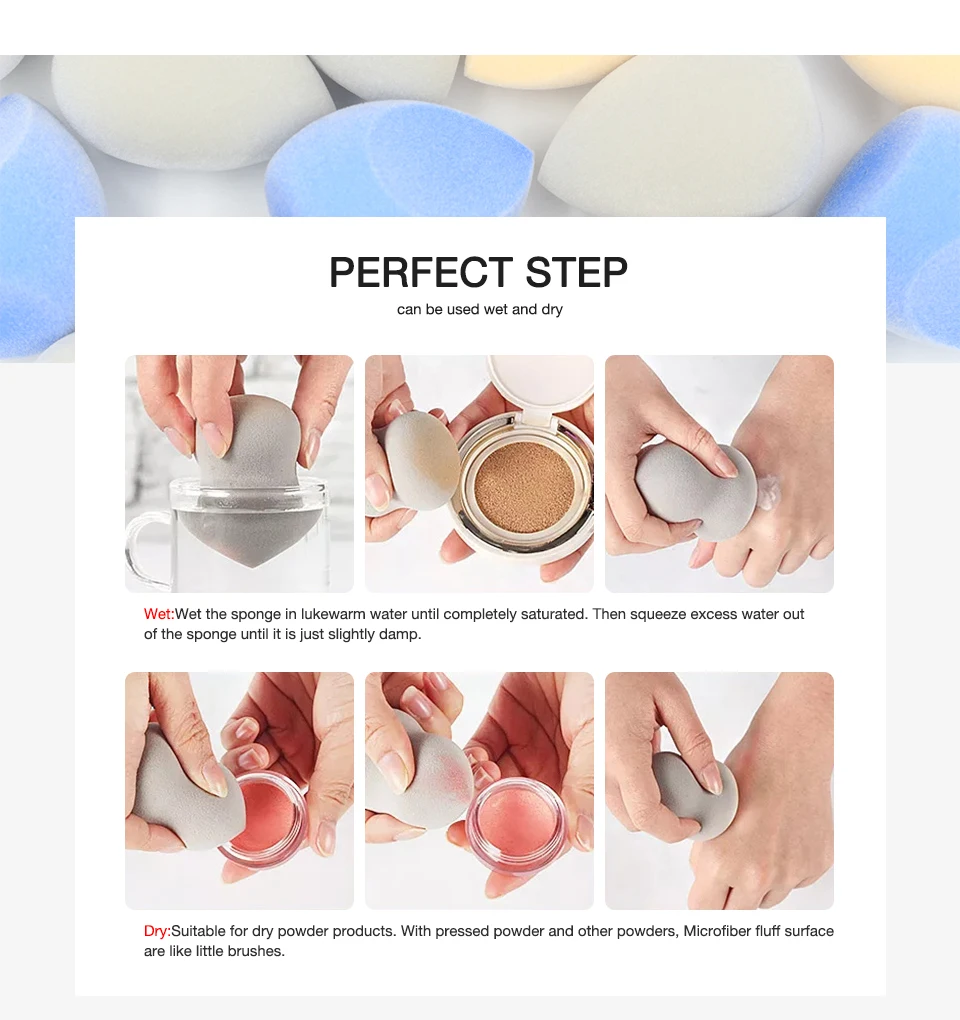 PERFECT STEP
can be used wet and dry

Wet:Wet the sponge in lukewarm water until completely saturated. Then squeeze excess water out of the sponge until it is just slightly damp.

Dry:Suitable for dry powder products. With pressed powder and other powders, Microfiber fluff surface are like little brushes.