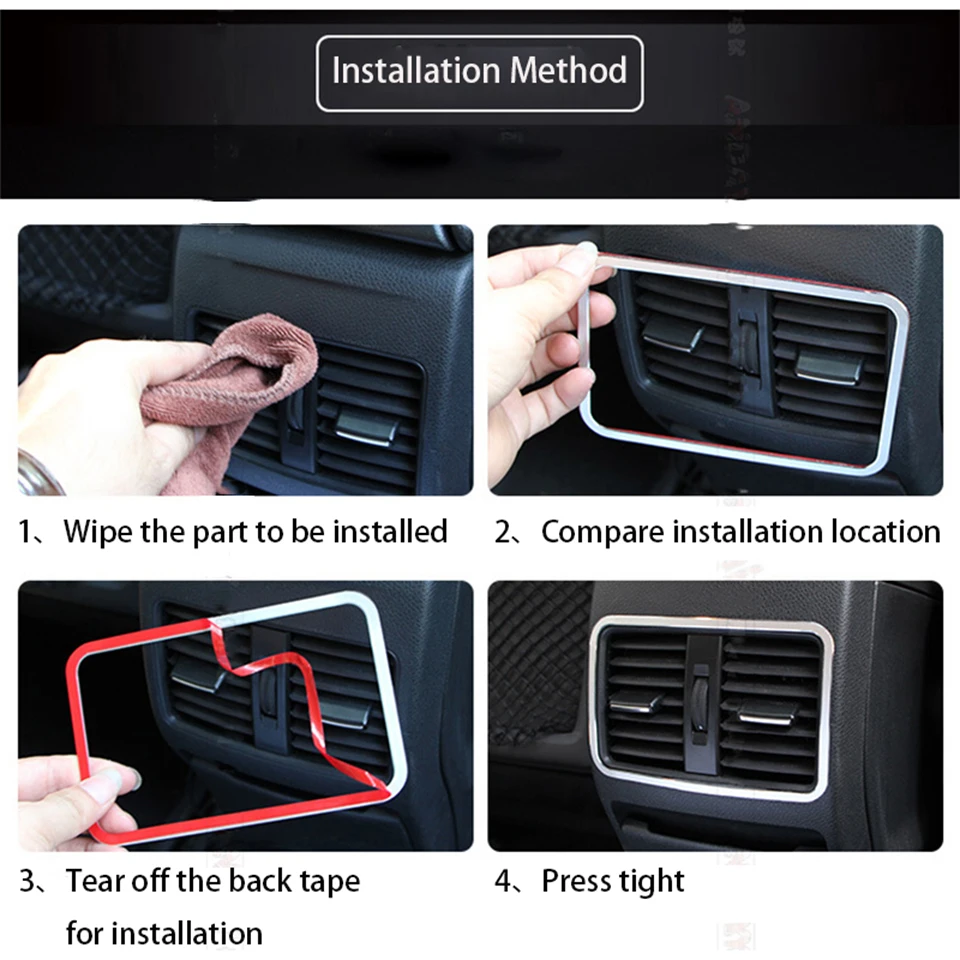 Installation Method

1、Wipe the part to be installed

2、Compare installation location

3、Tear off the back tape for installation

4、Press tight