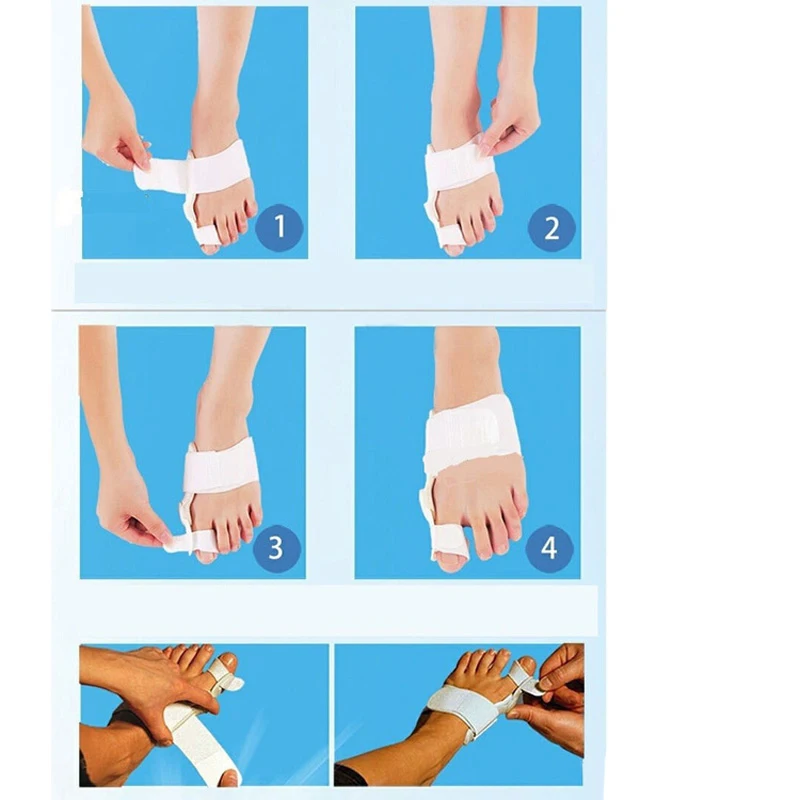 1

2

3

4