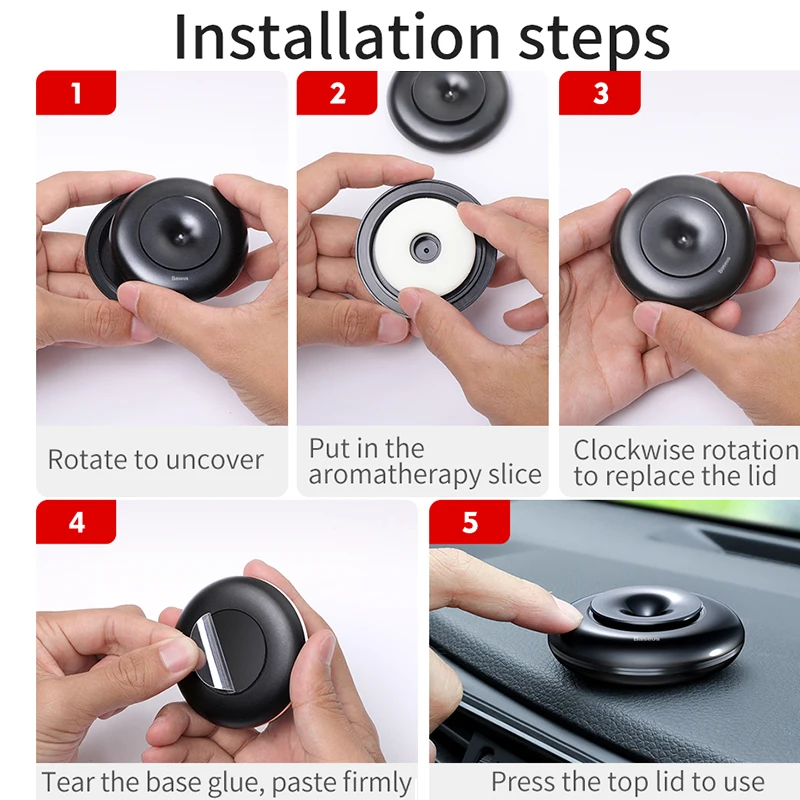 Installation steps

1

Baseus

Rotate to uncover

2

Put in the aromatherapy slice

3

Baseus

Clockwise rotation to replace the lid

4

Tear the base glue, paste firmly

5

Baseus

Press the top lid to use