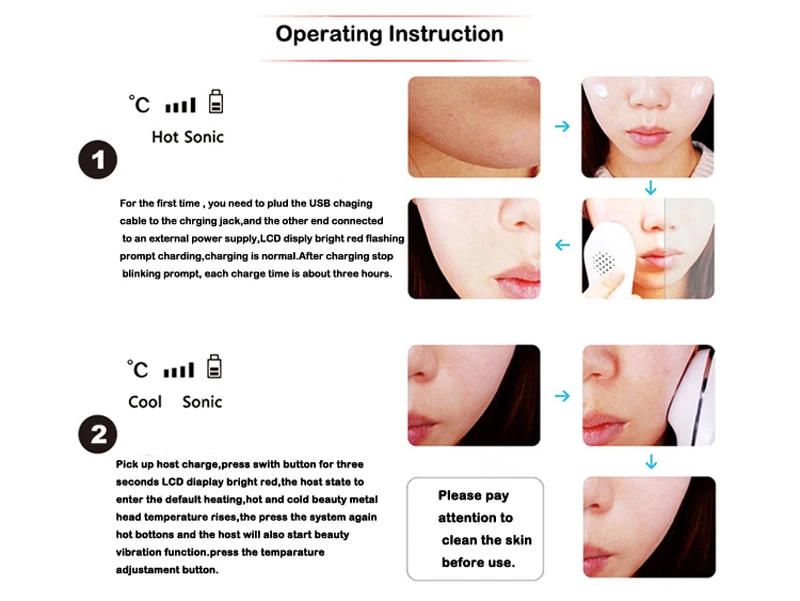 Operating Instruction

°C

Hot Sonic

1

For the first time , you need to plud the USB chaging cable to the chrging jack,and the other end connected to an external power supply,LCD disply bright red flashing prompt charding,charging is normal.After charging stop blinking prompt, each charge time is about three hours.

°C

Cool Sonic

2

Pick up host charge,press swith button for three seconds LCD diaplay bright red,the host state to enter the default heating,hot and cold beauty metal head temperature rises,the press the system again hot bottons and the host will also start beauty vibration function.press the temparature adjustament button.

Please pay attention to clean the skin before use.