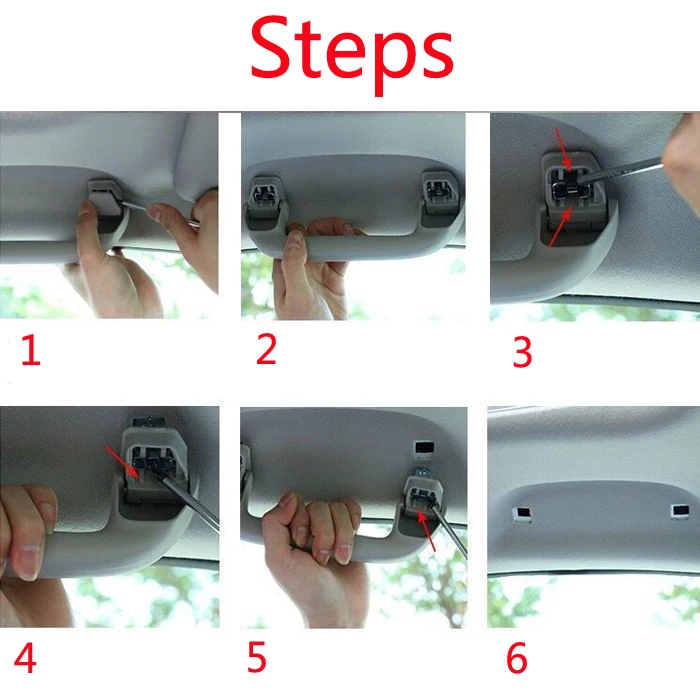 Steps

1

2

3

4

5

6