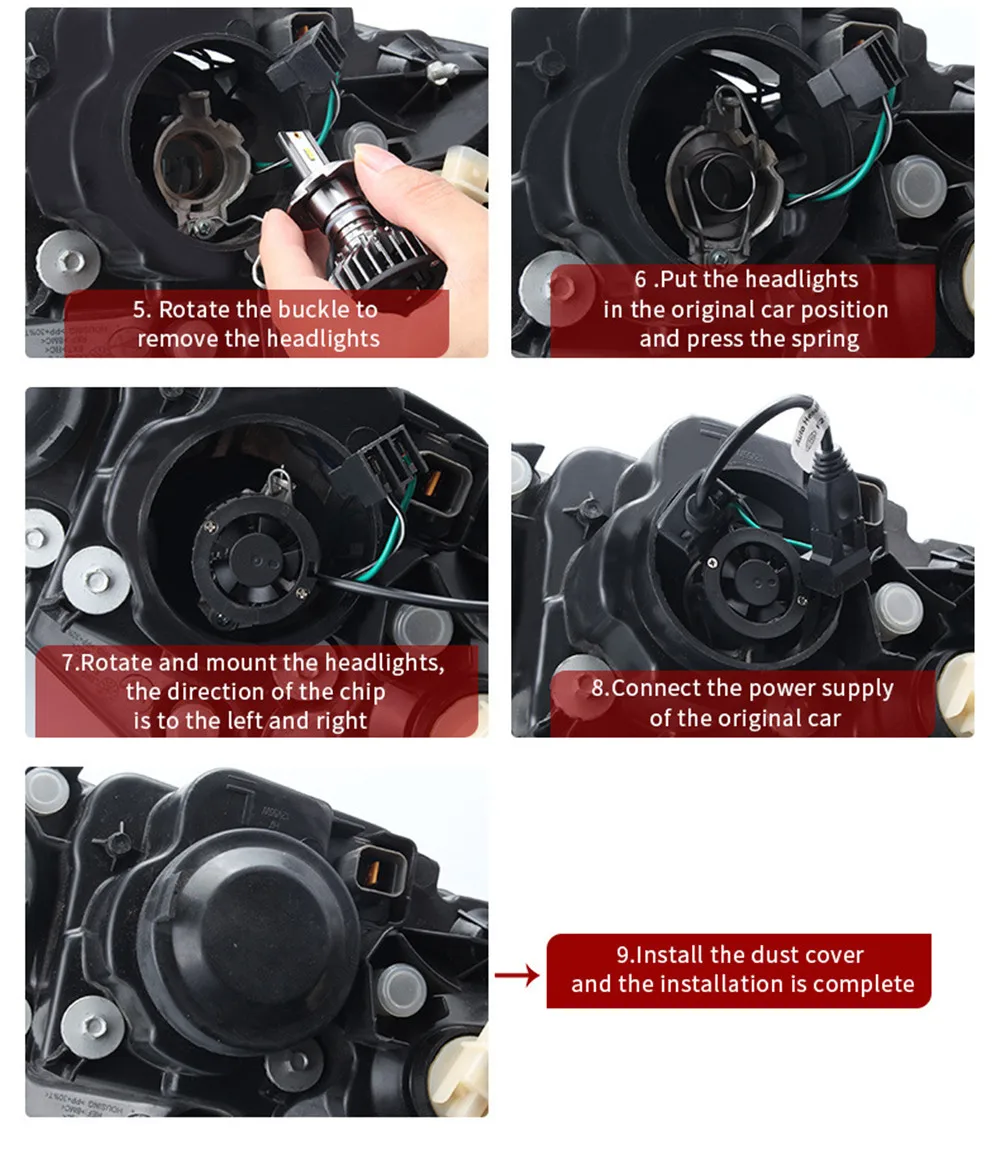 5. Rotate the buckle to remove the headlights

6 .Put the headlights in the original car position and press the spring

7.Rotate and mount the headlights, the direction of the chip is to the left and right

8.Connect the power supply of the original car

9.Install the dust cover and the installation is complete