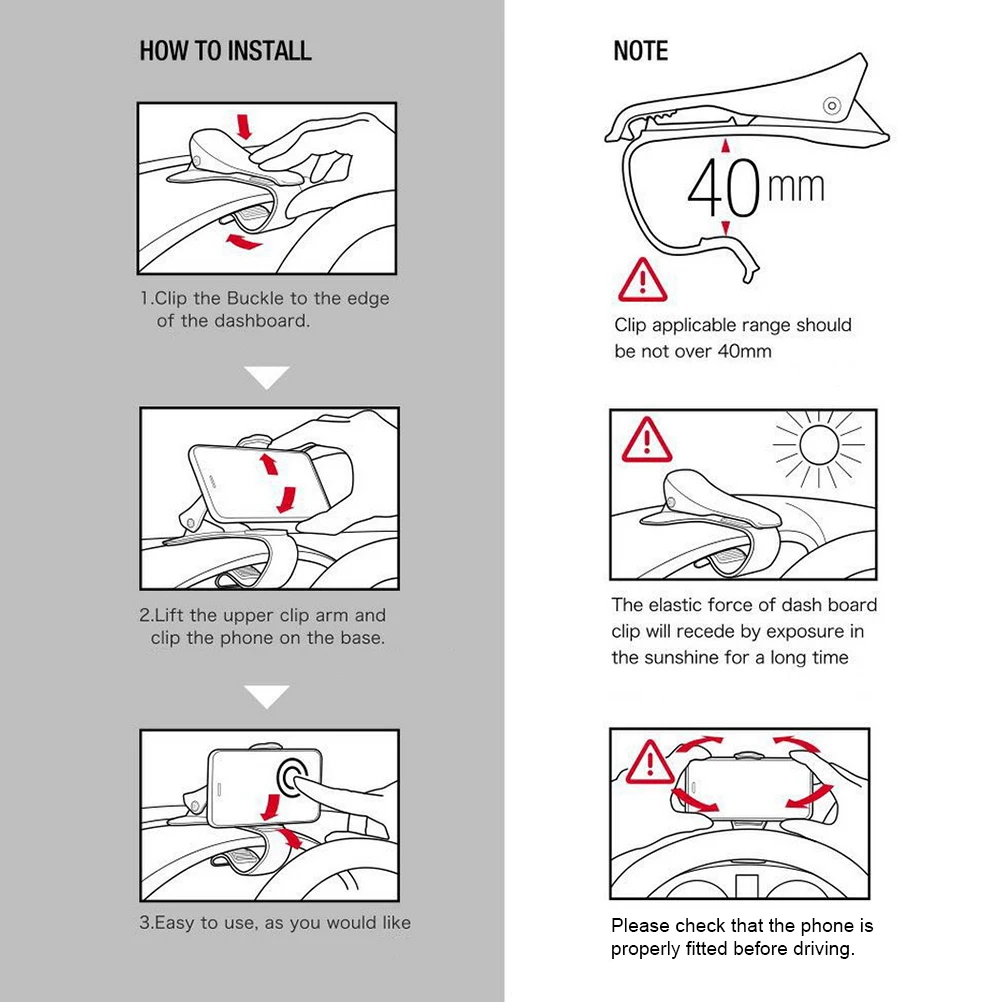 HOW TO INSTALL

1.Clip the Buckle to the edge of the dashboard.

2.Lift the upper clip arm and clip the phone on the base.

3.Easy to use, as you would like

NOTE

40mm

Clip applicable range should be not over 40mm

The elastic force of dash board clip will recede by exposure in the sunshine for a long time

Please check that the phone is properly fitted before driving.