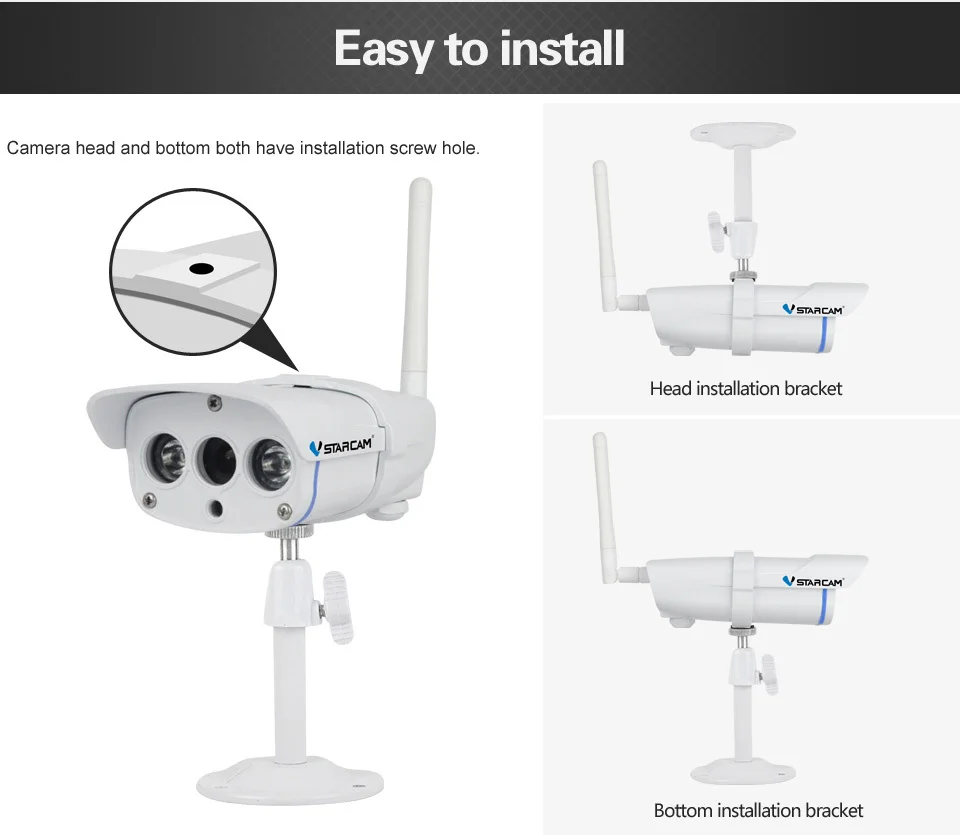 Easy to install

Camera head and bottom both have installation screw hole.

VSTARCAM

VSTARCAM

Head installation bracket

VSTARCAM

Bottom installation bracket