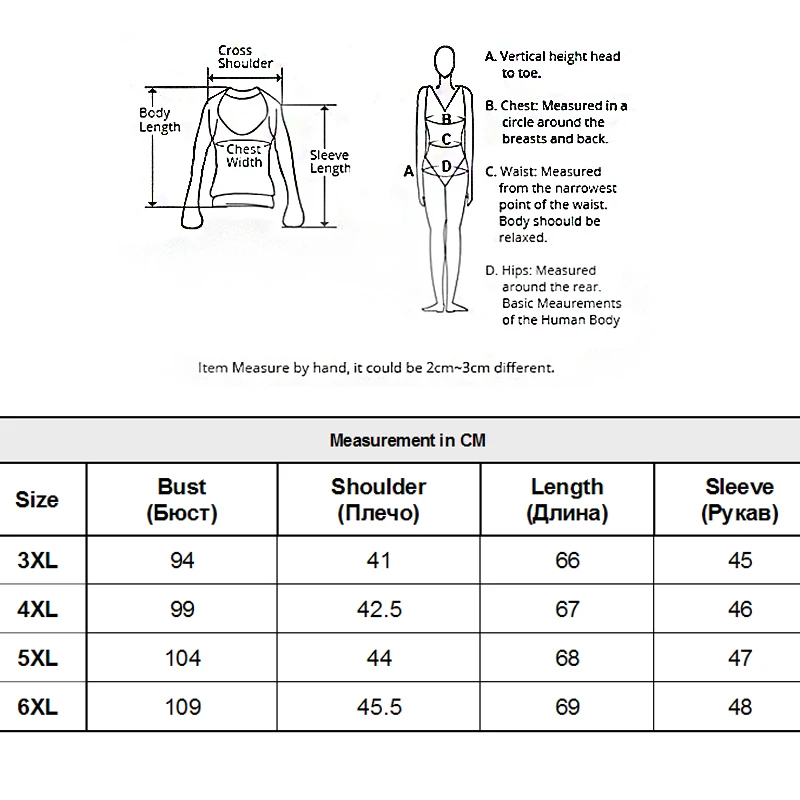 Cross Shoulder

Body Length

Chest Width

Sleeve Length

A

B

C

D

A. Vertical height head to toe.

B. Chest: Measured in a circle around the breasts and back.

C. Waist: Measured from the narrowest point of the waist. Body shoould be relaxed.

D. Hips: Measured around the rear. Basic Meaurements of the Human Body

Item Measure by hand, it could be 2cm~3cm different.

Measurement in CM

| Size | Bust (Бюст) | Shoulder (Плечо) | Length (Длина) | Sleeve (Рукав) |
|---|---|---|---|---|
| 3XL | 94 | 41 | 66 | 45 |
| 4XL | 99 | 42.5 | 67 | 46 |
| 5XL | 104 | 44 | 68 | 47 |
| 6XL | 109 | 45.5 | 69 | 48 |