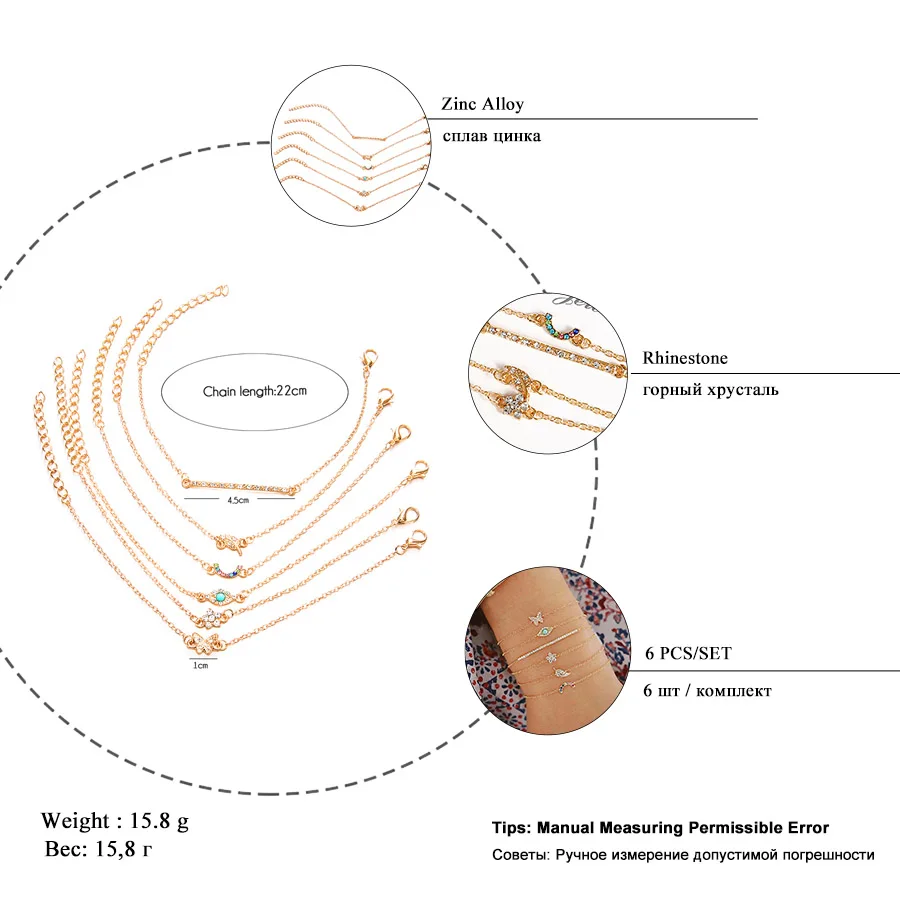 Zinc Alloy
сплав цинка

Chain length:22cm

4,5cm

1cm

Rhinestone
горный хрусталь

6 PCS/SET
6 шт / комплект

Weight : 15.8 g
Вес: 15,8 г

Tips: Manual Measuring Permissible Error
Советы: Ручное измерение допустимой погрешности